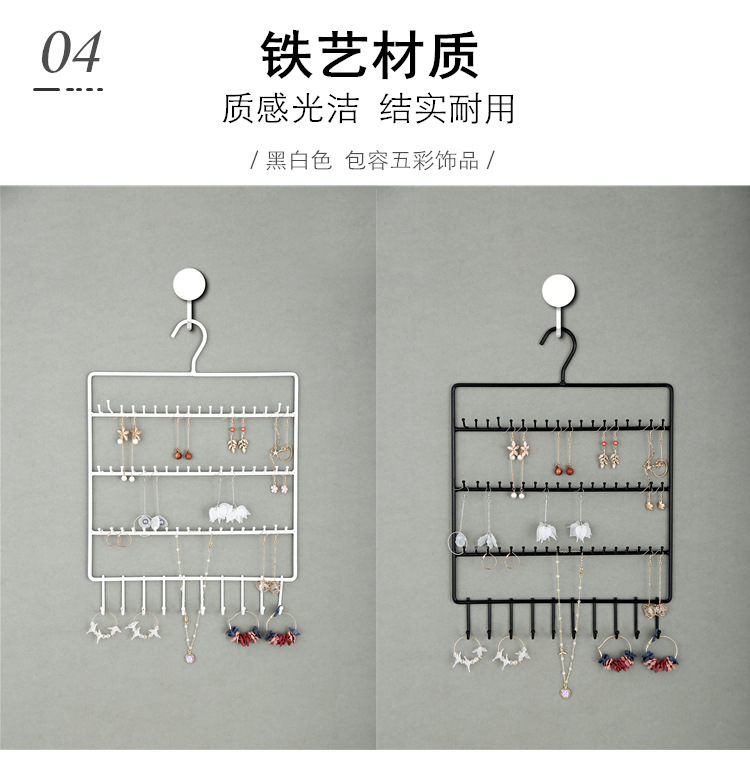 04

铁艺材质

质感光洁 结实耐用

/ 黑白色 包容五彩饰品 /