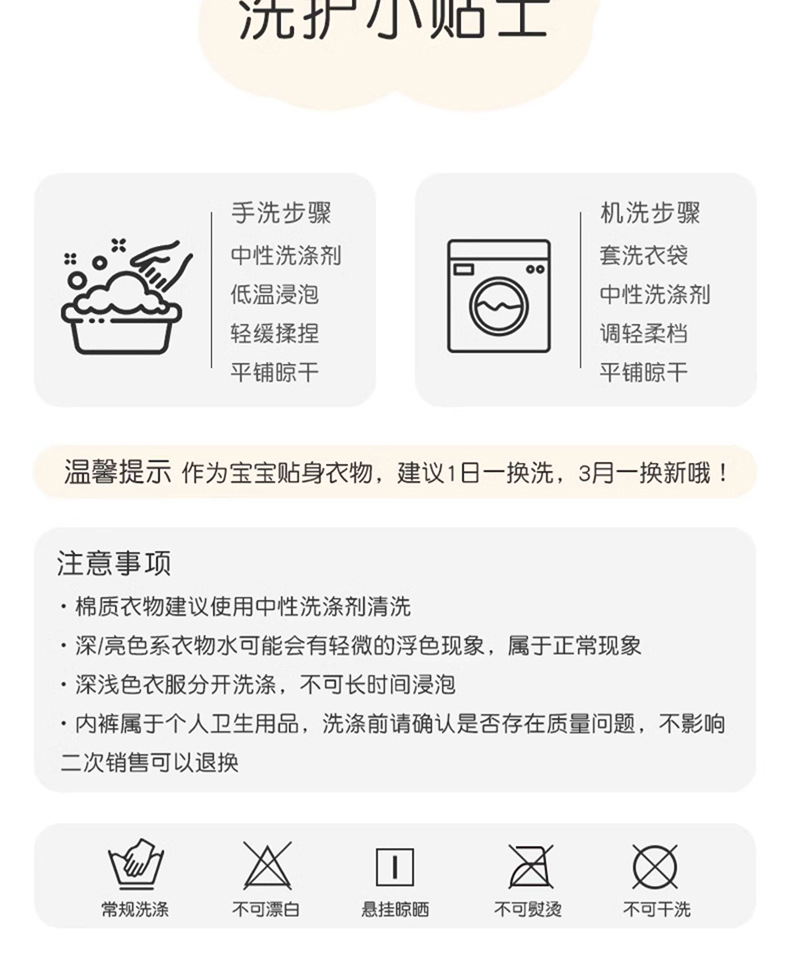 洗护小贴士

手洗步骤
中性洗涤剂
低温浸泡
轻缓揉捏
平铺晾干

机洗步骤
套洗衣袋
中性洗涤剂
调轻柔档
平铺晾干

温馨提示 作为宝宝贴身衣物，建议1日一换洗，3月一换新哦！

注意事项
• 棉质衣物建议使用中性洗涤剂清洗
• 深/亮色系衣物水可能会有轻微的浮色现象，属于正常现象
• 深浅色衣服分开洗涤，不可长时间浸泡
• 内裤属于个人卫生用品，洗涤前请确认是否存在质量问题，不影响二次销售可以退换

常规洗涤
不可漂白
悬挂晾晒
不可熨烫
不可干洗