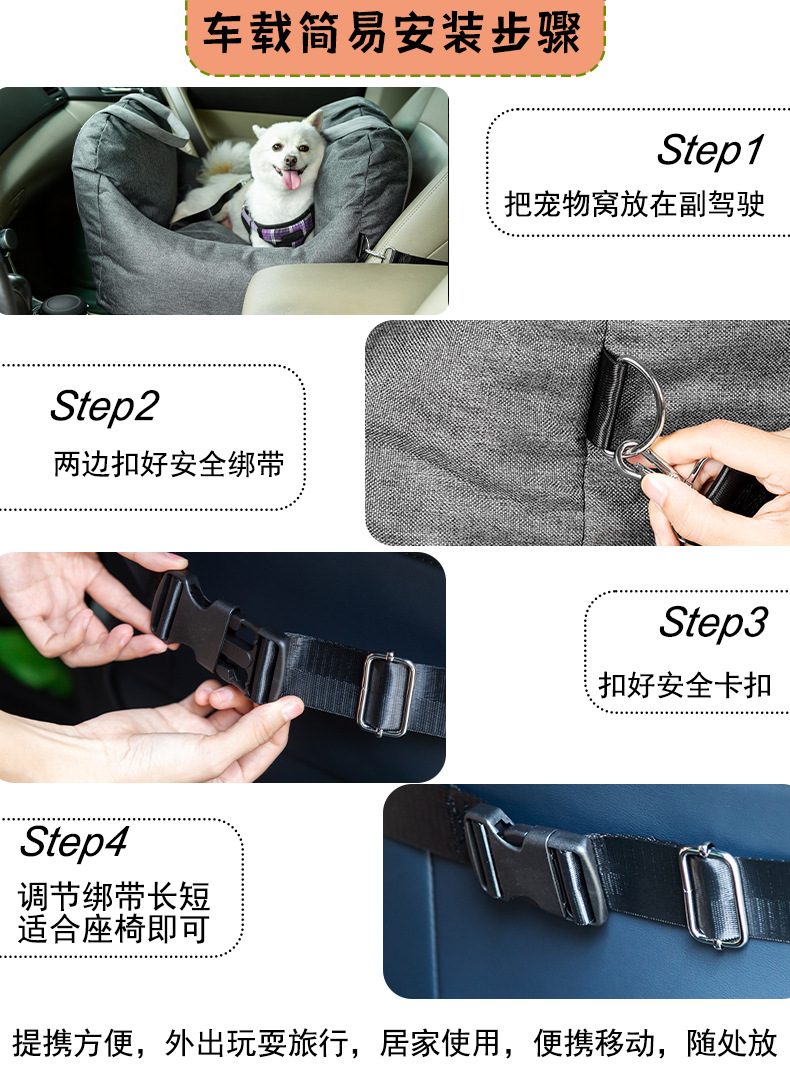 车载简易安装步骤

Step1
把宠物窝放在副驾驶

Step2
两边扣好安全绑带

Step3
扣好安全卡扣

Step4
调节绑带长短
适合座椅即可

提携方便，外出玩耍旅行，居家使用，便携移动，随处放