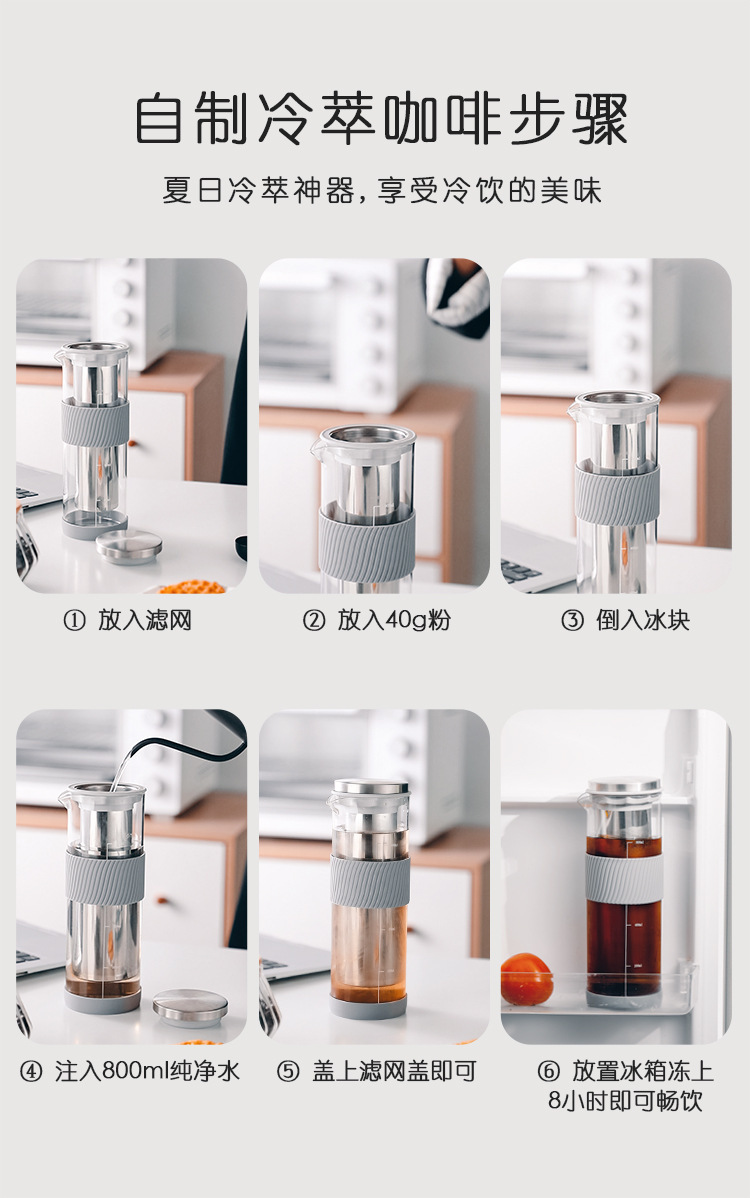 自制冷萃咖啡步骤

夏日冷萃神器，享受冷饮的美味

① 放入滤网

② 放入40g粉

③ 倒入冰块

④ 注入800ml纯净水

⑤ 盖上滤网盖即可

⑥ 放置冰箱冻上8小时即可畅饮