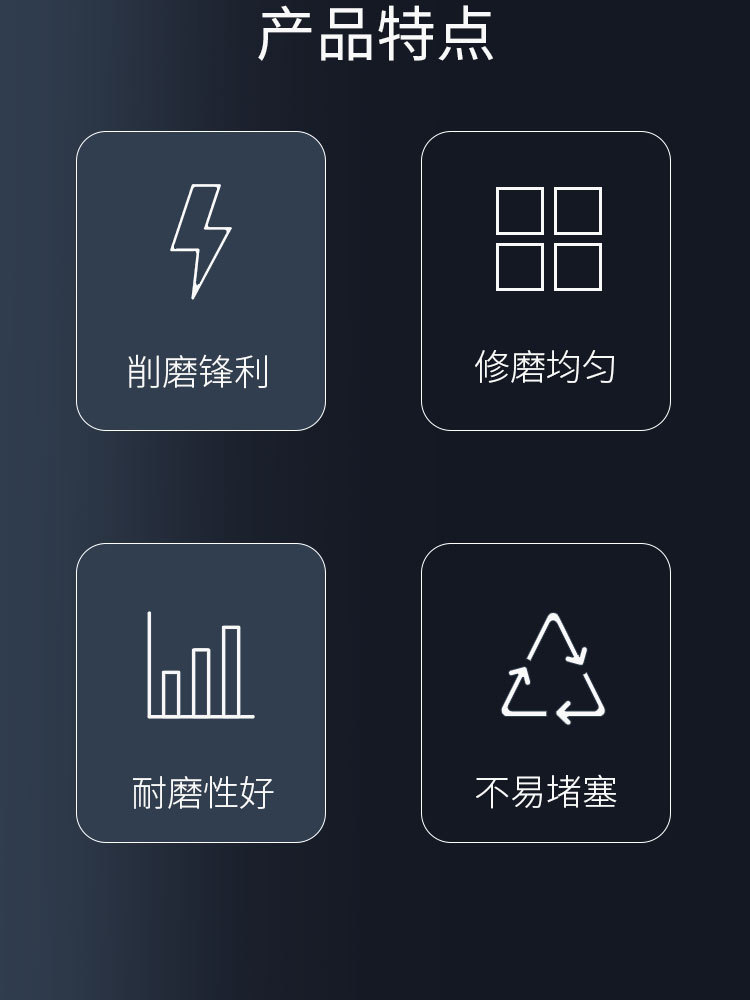 产品特点

削磨锋利

修磨均匀

耐磨性好

不易堵塞