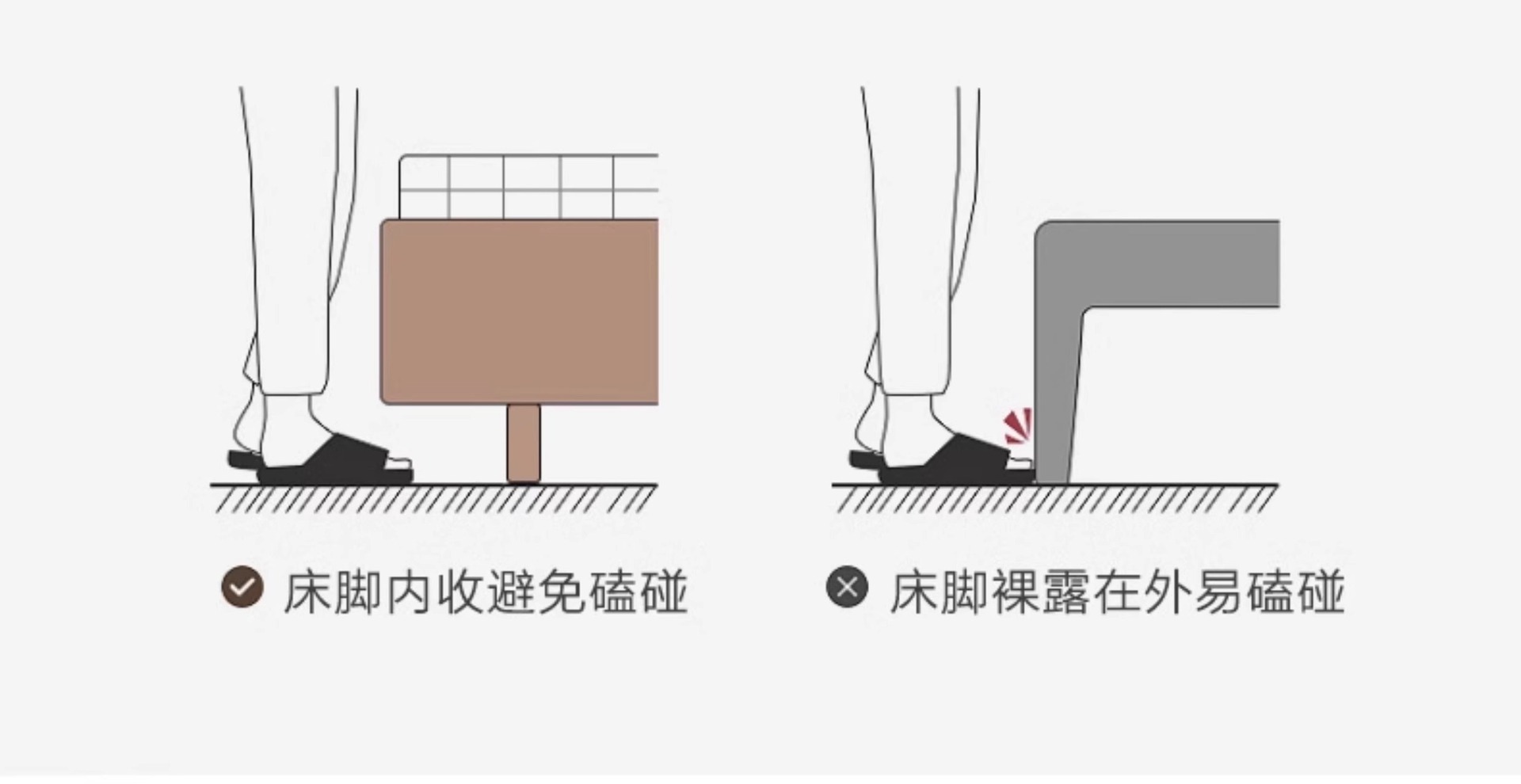 床脚内收避免磕碰

床脚裸露在外易磕碰