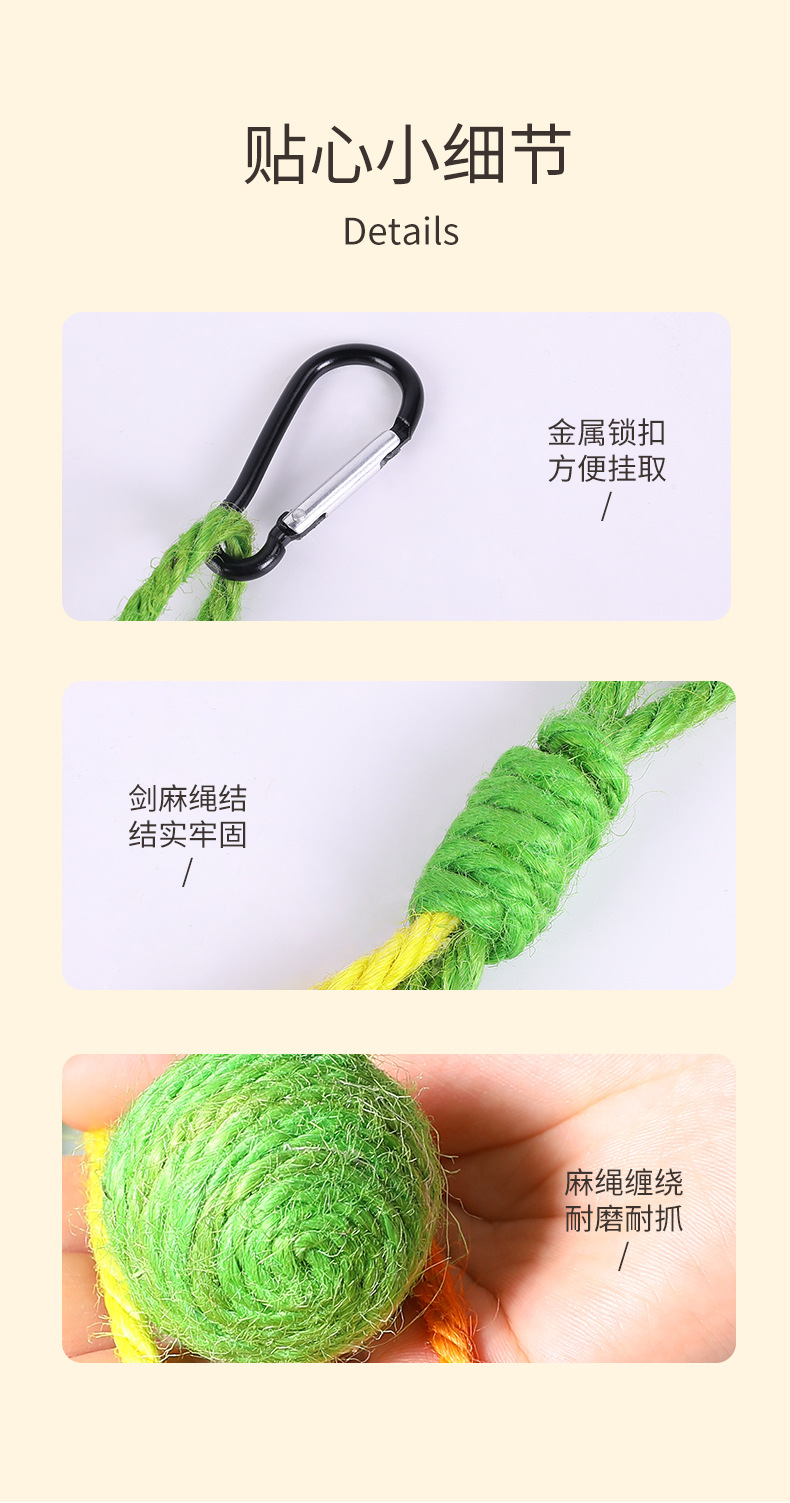 贴心小细节
Details

金属锁扣
方便挂取
/

剑麻绳结
结实牢固
/

麻绳缠绕
耐磨耐抓
/