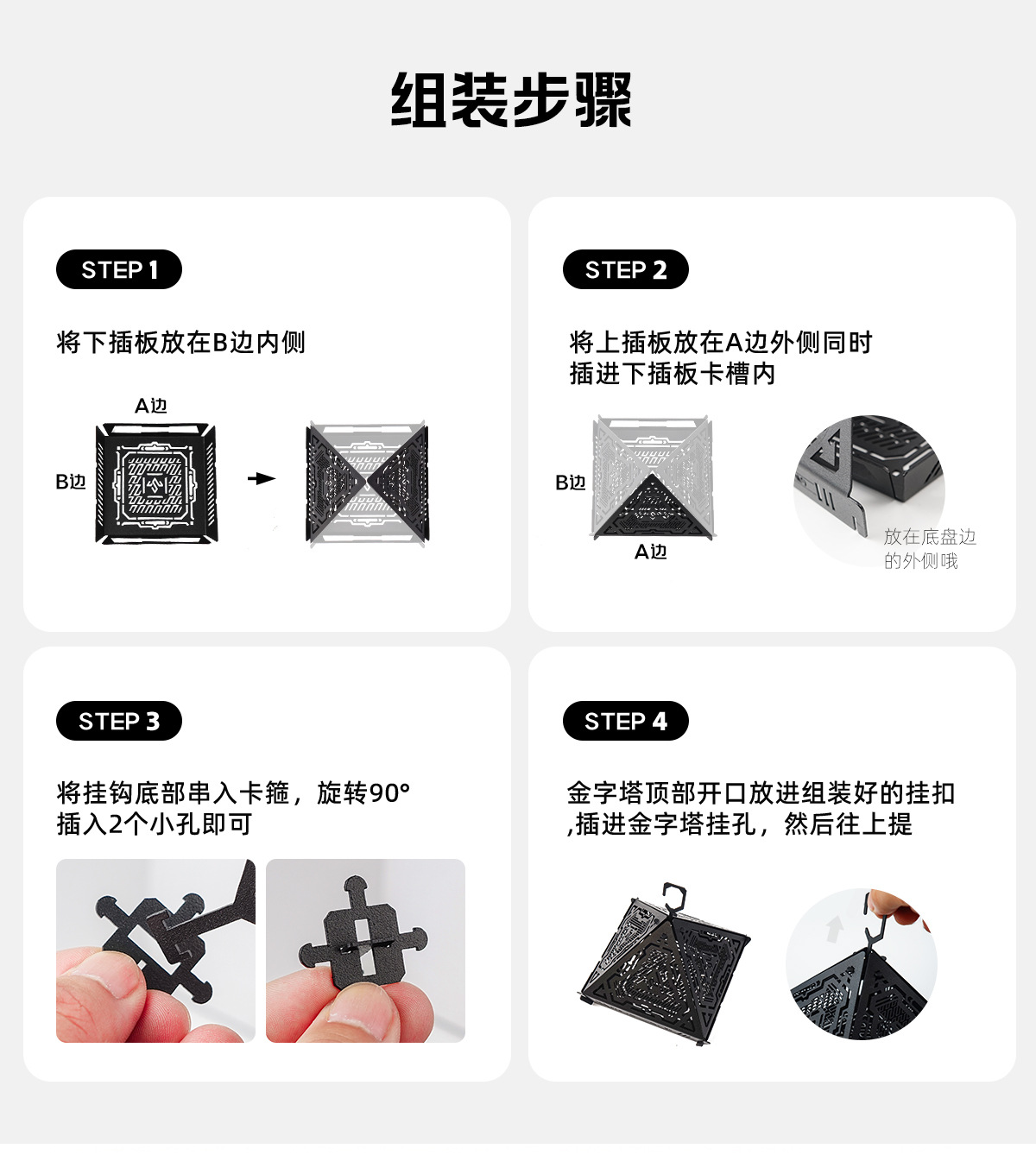 组装步骤

STEP 1

将下插板放在B边内侧

A边

B边

STEP 2

将上插板放在A边外侧同时插进下插板卡槽内

B边

A边

放在底盘边的外侧哦

STEP 3

将挂钩底部串入卡箍，旋转90°插入2个小孔即可

STEP 4

金字塔顶部开口放进组装好的挂扣,插进金字塔挂孔，然后往上提