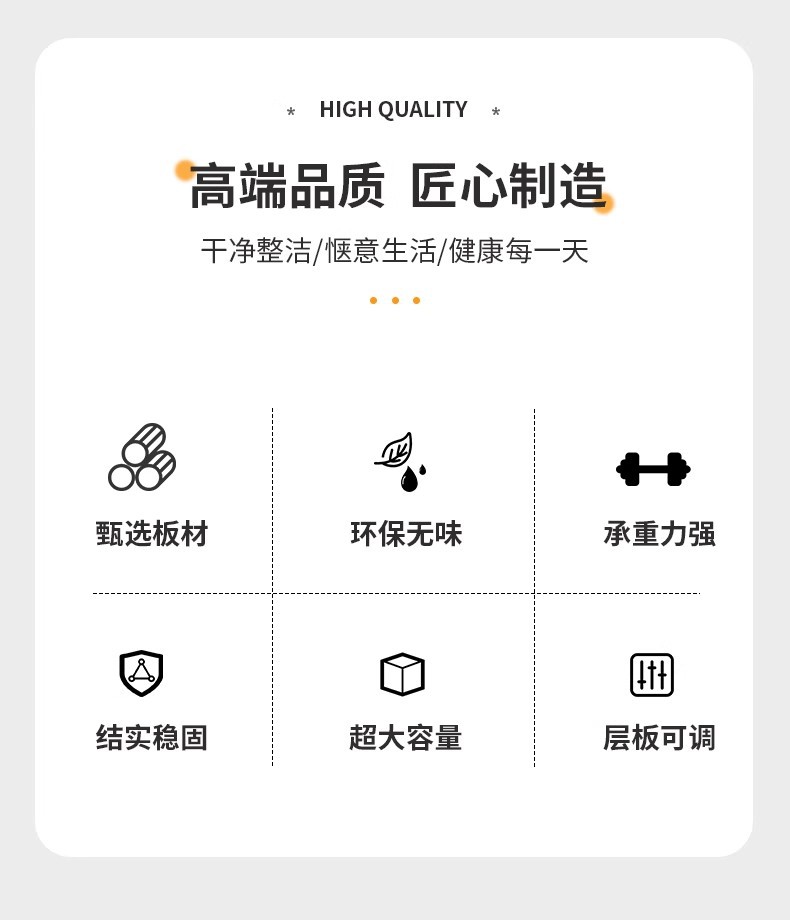 * HIGH QUALITY *

高端品质 匠心制造

干净整洁/惬意生活/健康每一天

甄选板材

环保无味

承重力强

结实稳固

超大容量

层板可调