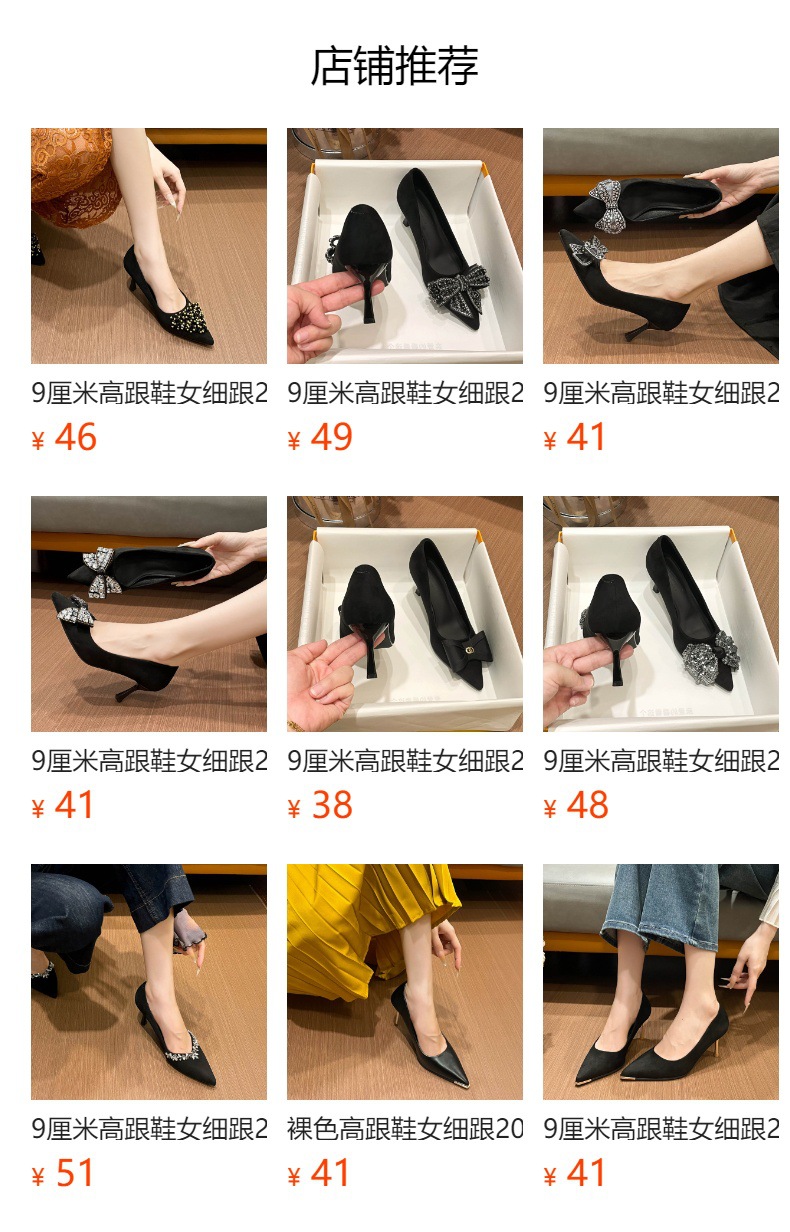 店铺推荐

9厘米高跟鞋女细跟2
¥ 46

9厘米高跟鞋女细跟2
¥ 49

9厘米高跟鞋女细跟2
¥ 41

9厘米高跟鞋女细跟2
¥ 41

9厘米高跟鞋女细跟2
¥ 38

9厘米高跟鞋女细跟2
¥ 48

9厘米高跟鞋女细跟2
¥ 51

裸色高跟鞋女细跟20
¥ 41

9厘米高跟鞋女细跟2
¥ 41