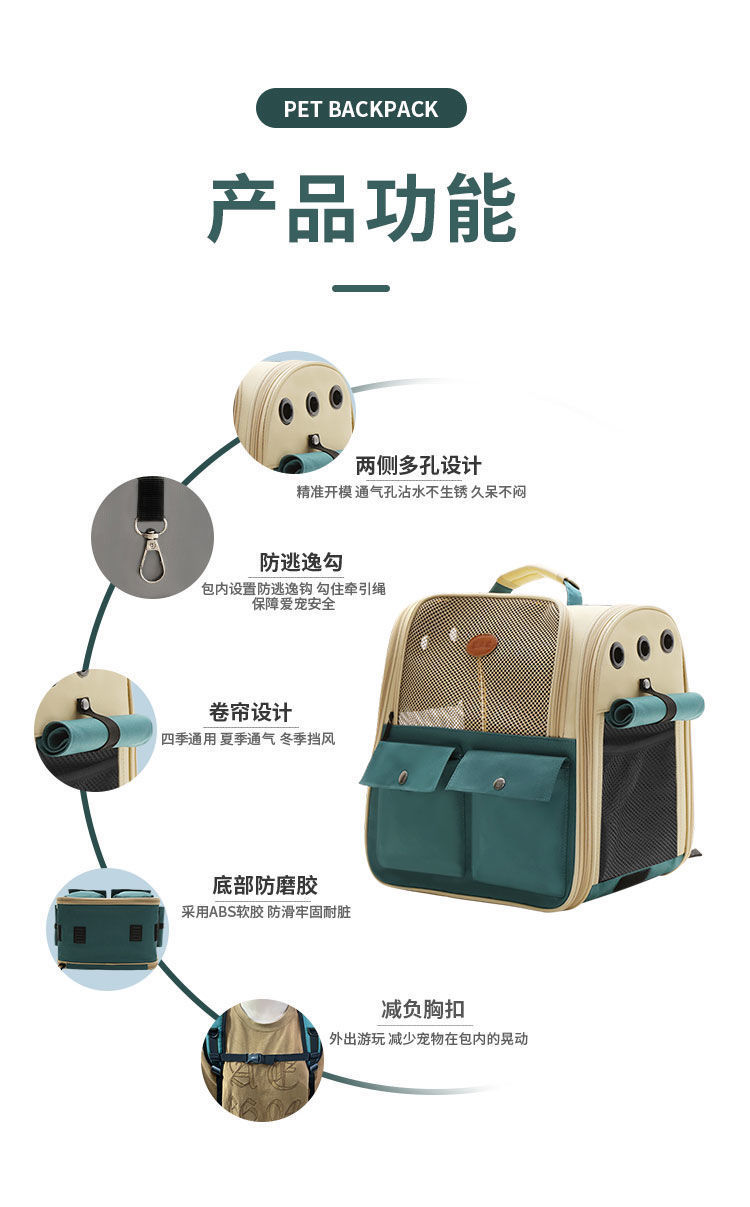 PET BACKPACK

产品功能

两侧多孔设计
精准开模 通气孔沾水不生锈 久呆不闷

防逃逸勾
包内设置防逃逸钩 勾住牵引绳 保障爱宠安全

卷帘设计
四季通用 夏季通气 冬季挡风

底部防磨胶
采用ABS软胶 防滑牢固耐脏

减负胸扣
外出游玩 减少宠物在包内的晃动