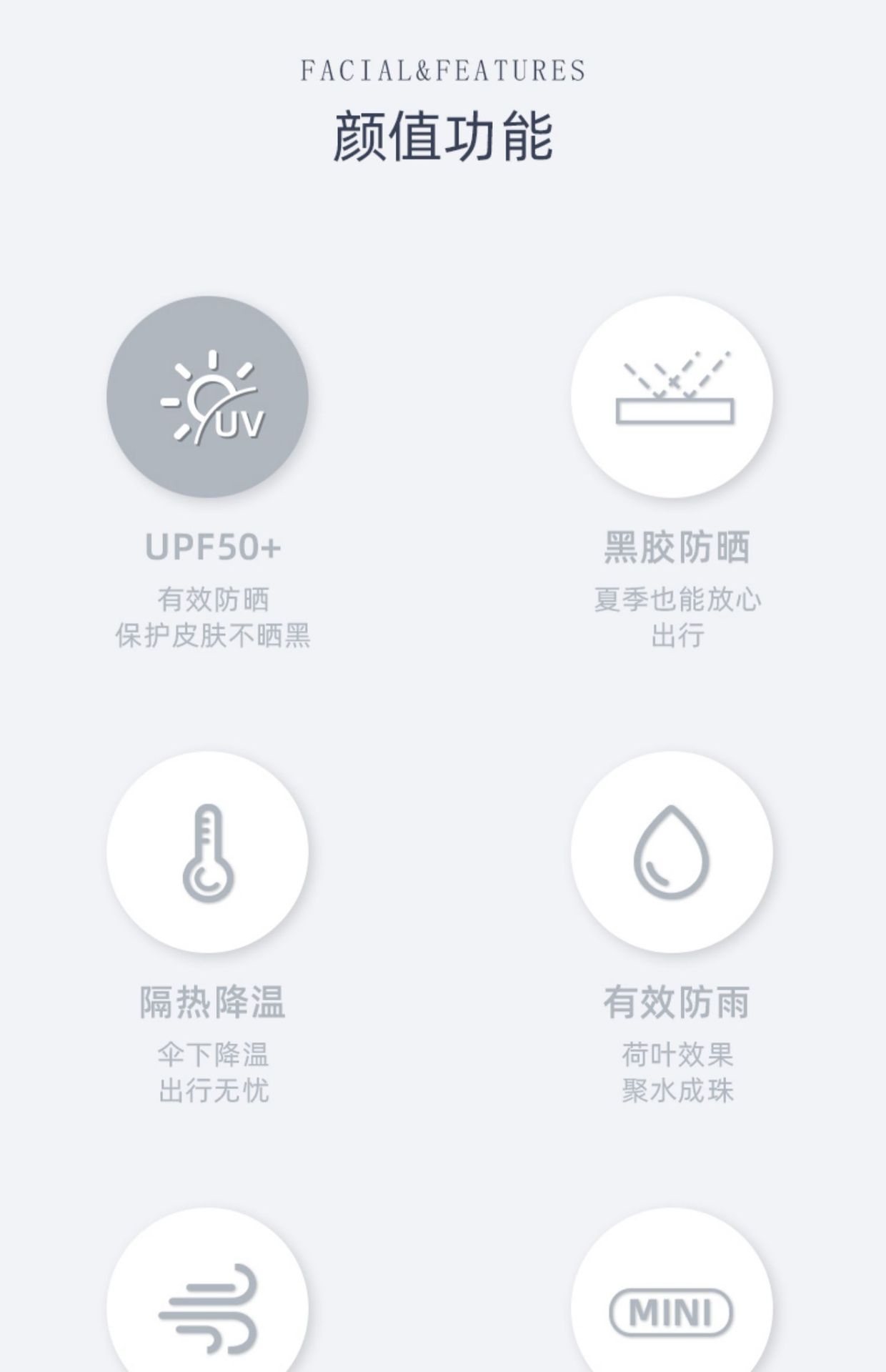 FACIAL&FEATURES

颜值功能

UV

UPF50+

有效防晒
保护皮肤不晒黑

黑胶防晒

夏季也能放心
出行

隔热降温

伞下降温
出行无忧

有效防雨

荷叶效果
聚水成珠

MINI