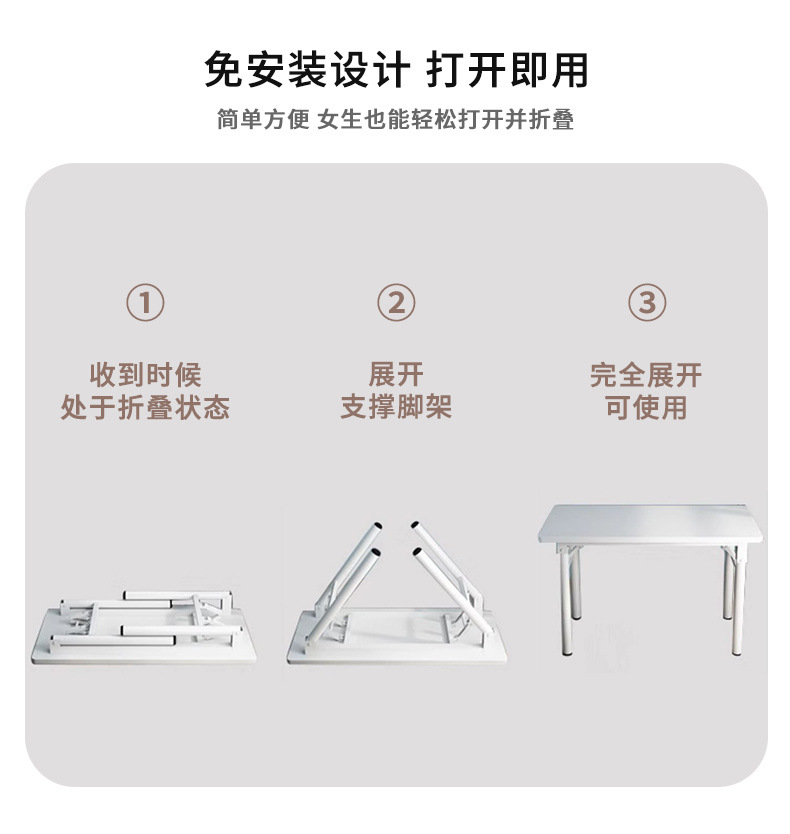 免安装设计 打开即用

简单方便 女生也能轻松打开并折叠

①

收到时候
处于折叠状态

②

展开
支撑脚架

③

完全展开
可使用