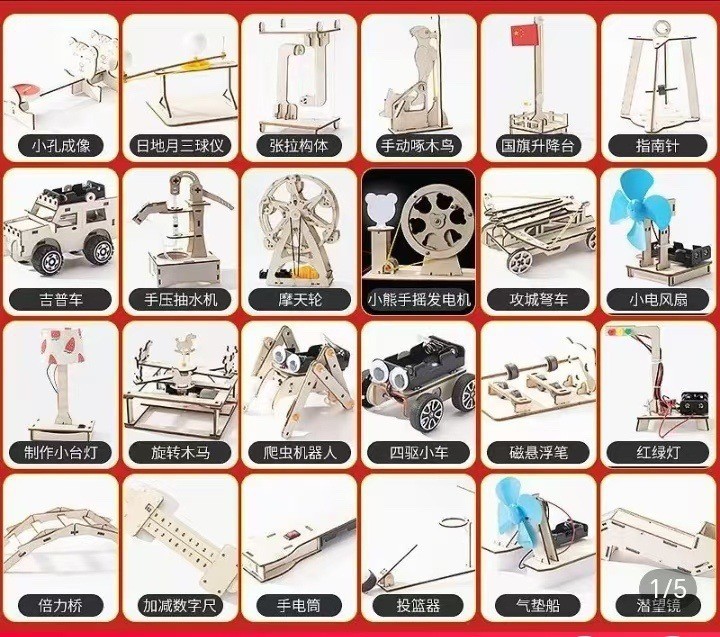 小孔成像
日地月三球仪
张拉构体
手动啄木鸟
国旗升降台
指南针

吉普车
手压抽水机
摩天轮
小熊手摇发电机
攻城弩车
小电风扇

制作小台灯
旋转木马
爬虫机器人
四驱小车
磁悬浮笔
红绿灯

倍力桥
加减数字尺
手电筒
投篮器
气垫船
潜望镜

1/5