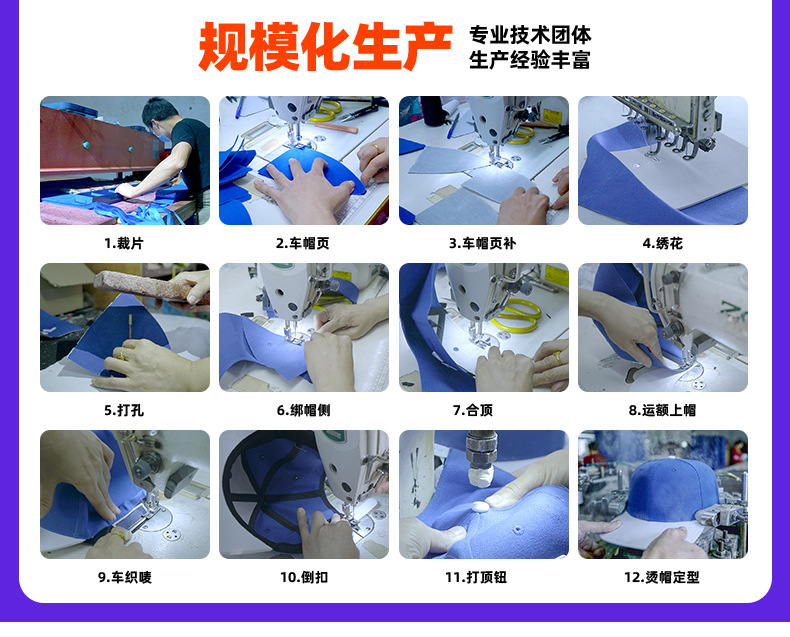 规模化生产

专业技术团体
生产经验丰富

1.裁片

2.车帽页

3.车帽页补

4.绣花

5.打孔

6.绑帽侧

7.合顶

8.运额上帽

9.车织唛

10.倒扣

11.打顶钮

12.烫帽定型