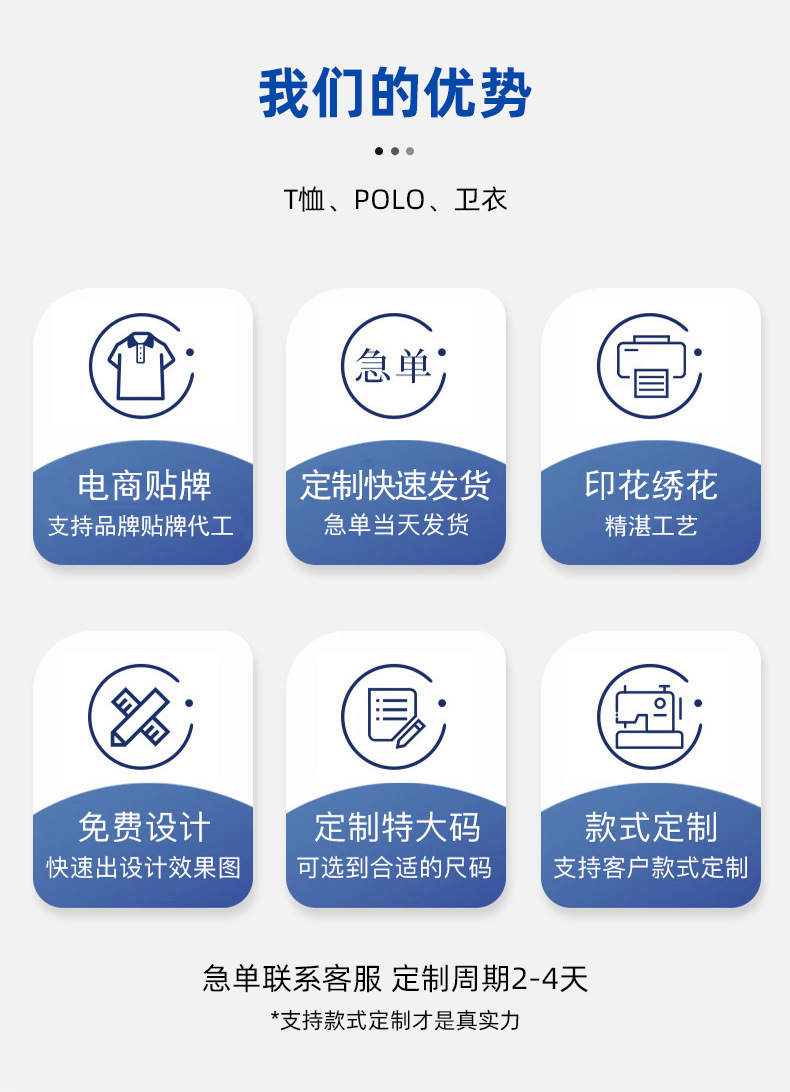 我们的优势

T恤、POLO、卫衣

急单

电商贴牌
支持品牌贴牌代工

定制快速发货
急单当天发货

印花绣花
精湛工艺

免费设计
快速出设计效果图

定制特大码
可选到合适的尺码

款式定制
支持客户款式定制

急单联系客服 定制周期2-4天

*支持款式定制才是真实力