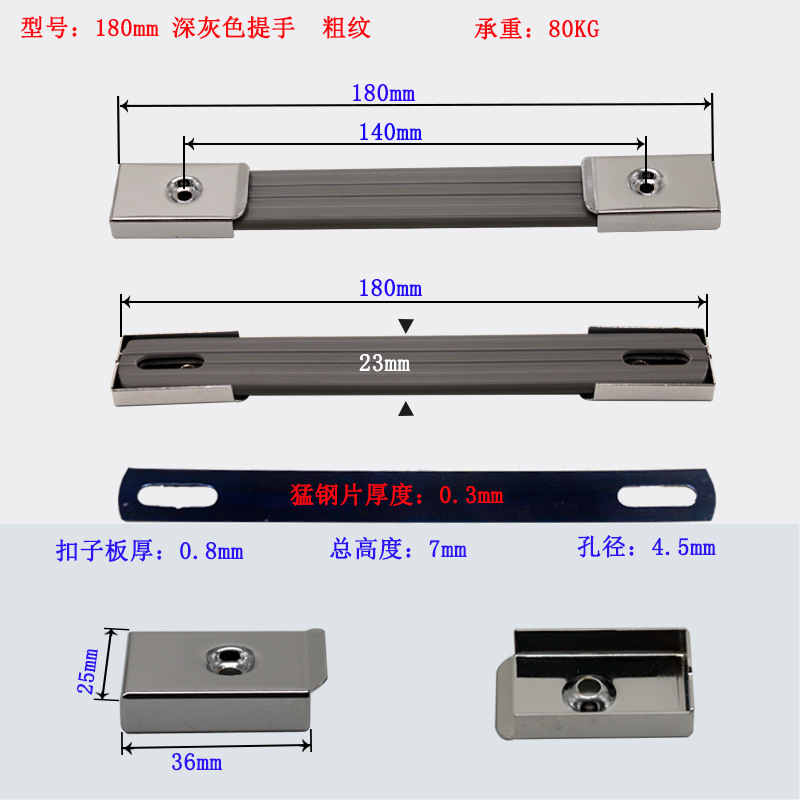 型号：180mm 深灰色提手 粗纹 承重：80KG

180mm

140mm

180mm

23mm

猛钢片厚度：0.3mm

扣子板厚：0.8mm 总高度：7mm 孔径：4.5mm

25mm

36mm