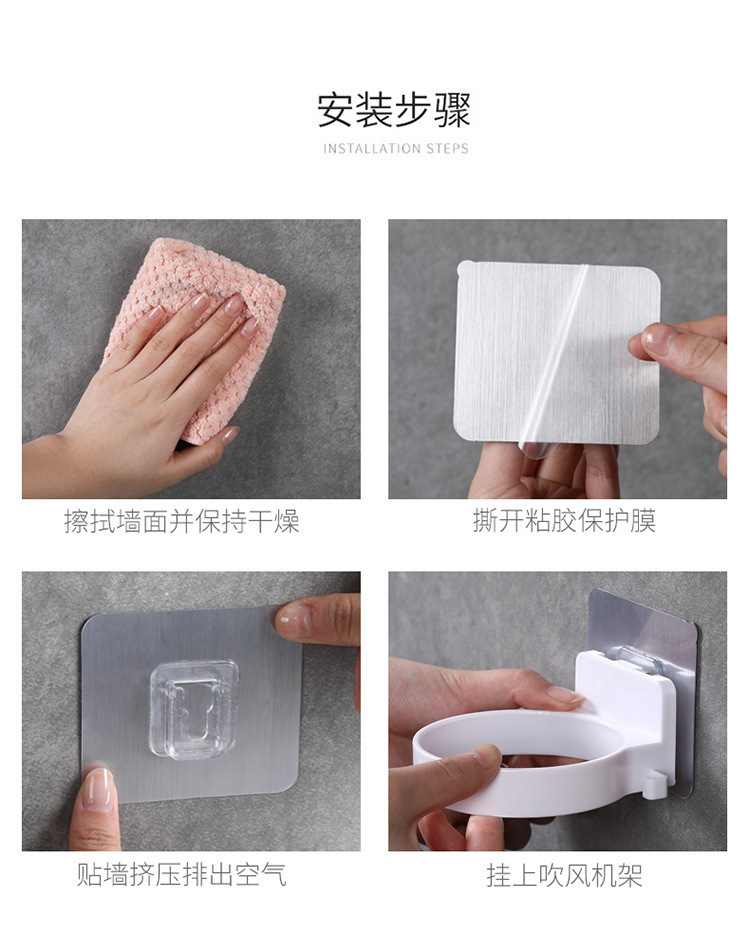 安装步骤
INSTALLATION STEPS

擦拭墙面并保持干燥

撕开粘胶保护膜

贴墙挤压排出空气

挂上吹风机架