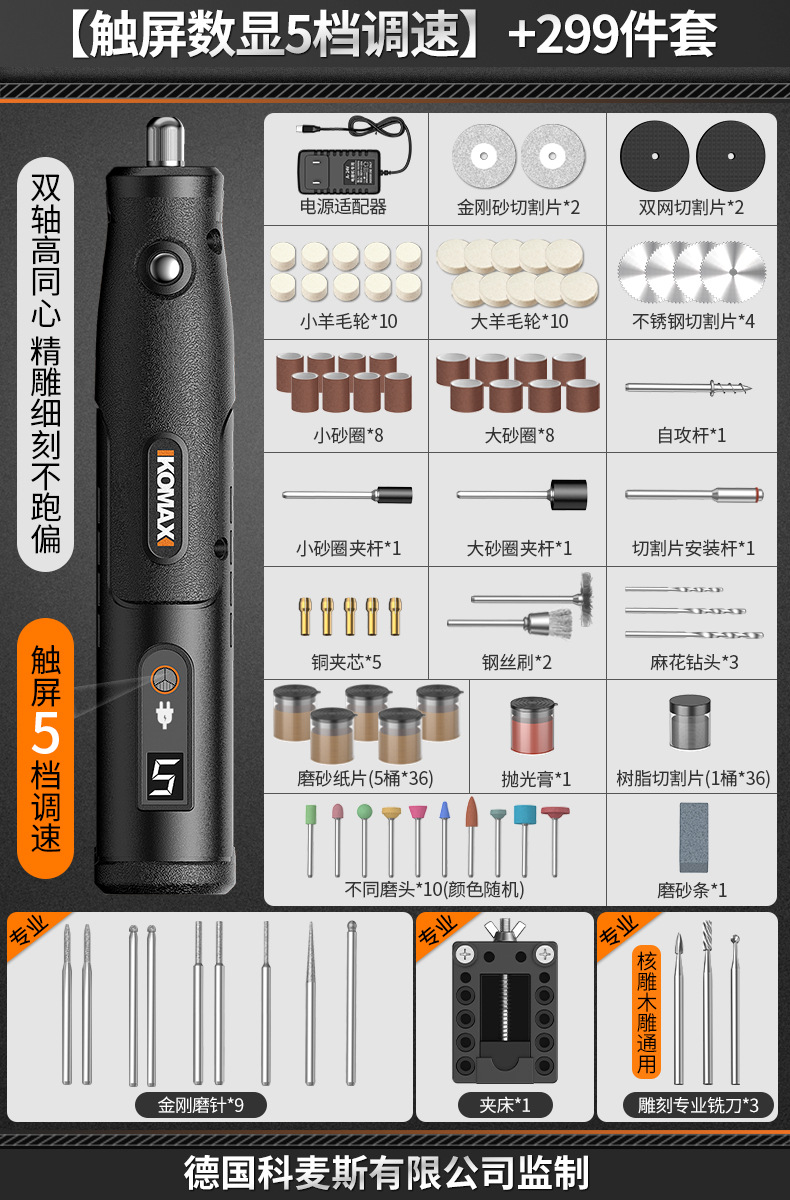 【触屏数显5档调速】+299件套

双轴高同心 精雕细刻不跑偏

KOMAX

触屏5档调速

5

电源适配器
金刚砂切割片*2
双网切割片*2
小羊毛轮*10
大羊毛轮*10
不锈钢切割片*4
小砂圈*8
大砂圈*8
自攻杆*1
小砂圈夹杆*1
大砂圈夹杆*1
切割片安装杆*1
铜夹芯*5
钢丝刷*2
麻花钻头*3
磨砂纸片(5桶*36)
抛光膏*1
树脂切割片(1桶*36)
不同磨头*10(颜色随机)
磨砂条*1

专业
金刚磨针*9
专业
夹床*1
专业
核雕木雕通用
雕刻专业铣刀*3

德国科麦斯有限公司监制