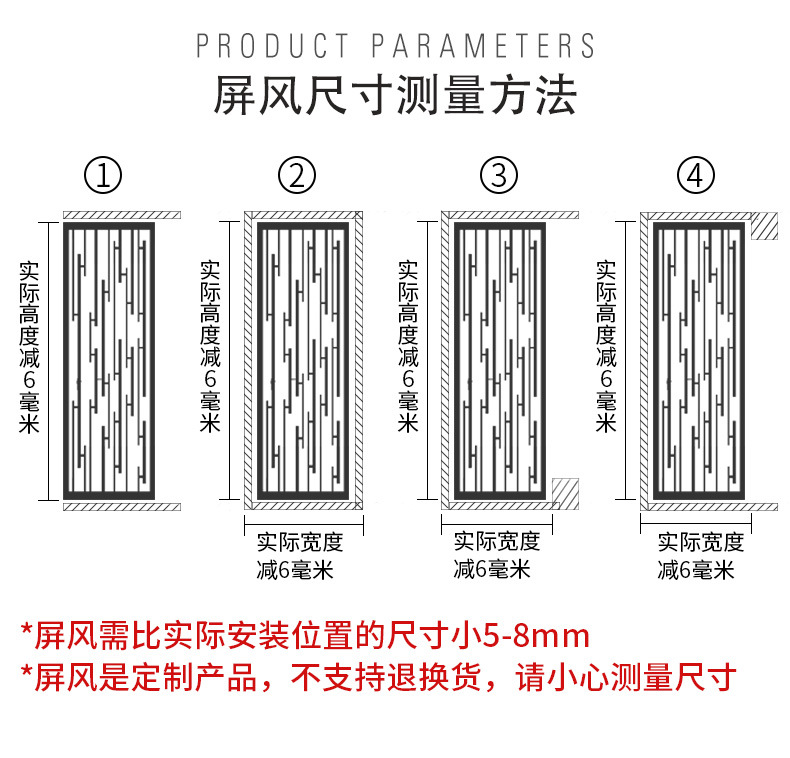 PRODUCT PARAMETERS
屏风尺寸测量方法

①
实际高度减6毫米

②
实际高度减6毫米
实际宽度减6毫米

③
实际高度减6毫米
实际宽度减6毫米

④
实际高度减6毫米
实际宽度减6毫米

*屏风需比实际安装位置的尺寸小5-8mm
*屏风是定制产品，不支持退换货，请小心测量尺寸