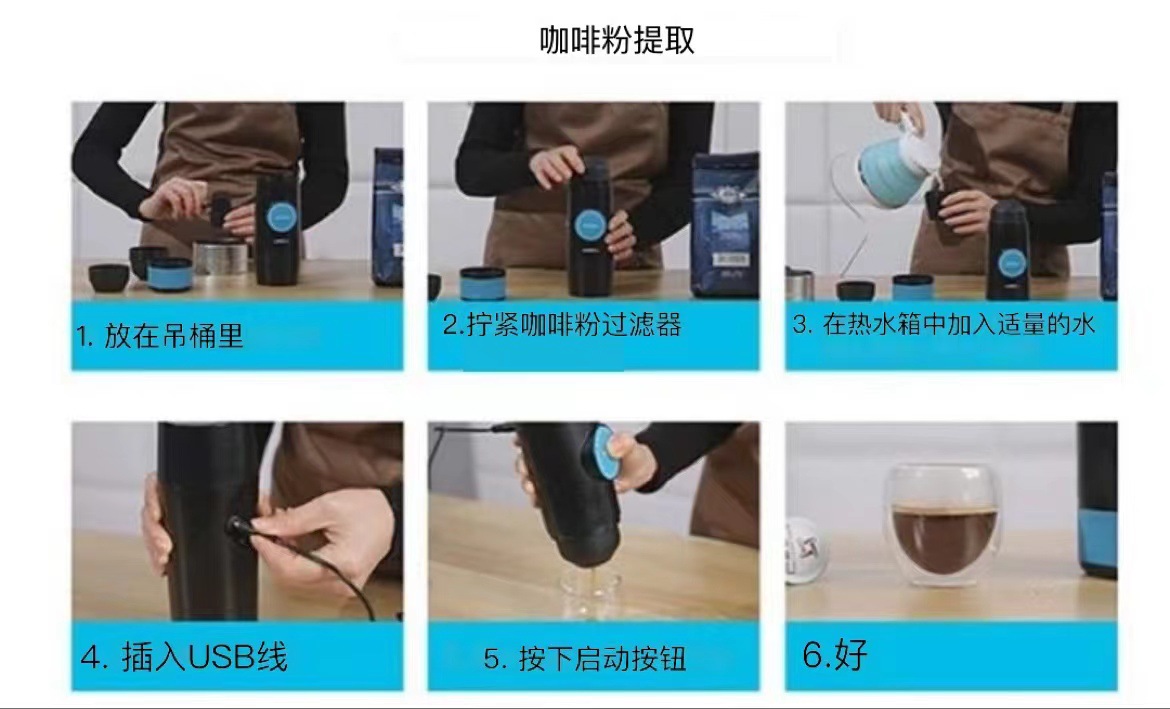 咖啡粉提取

1. 放在吊桶里

2.拧紧咖啡粉过滤器

3. 在热水箱中加入适量的水

4. 插入USB线

5. 按下启动按钮

6.好