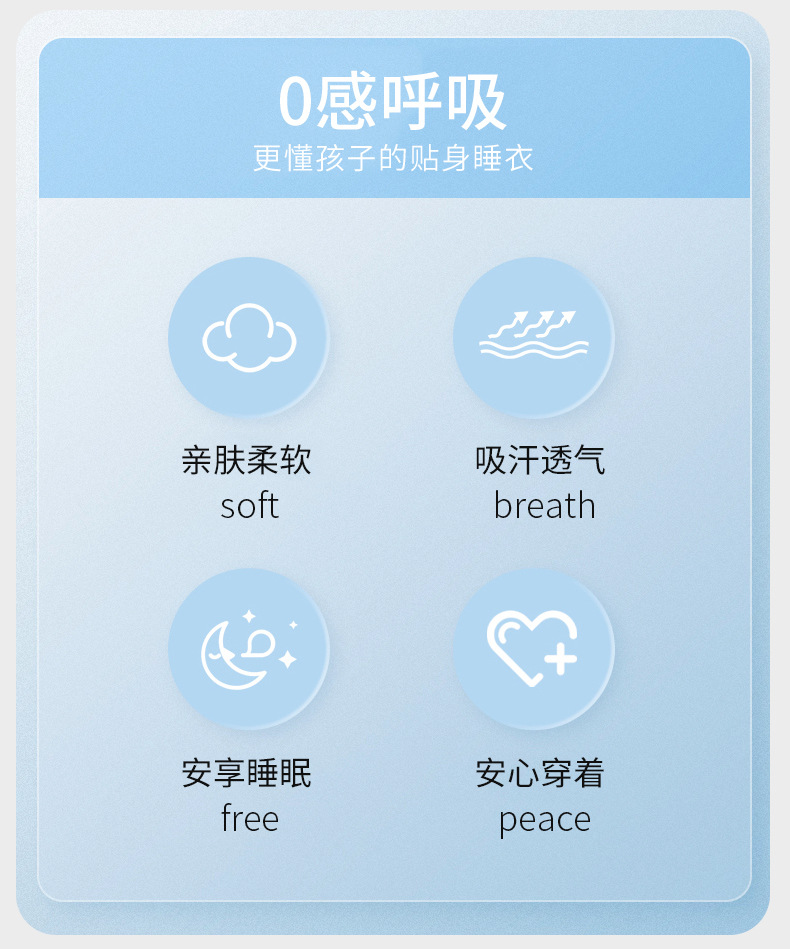 0感呼吸
更懂孩子的贴身睡衣

亲肤柔软
soft

吸汗透气
breath

安享睡眠
free

安心穿着
peace