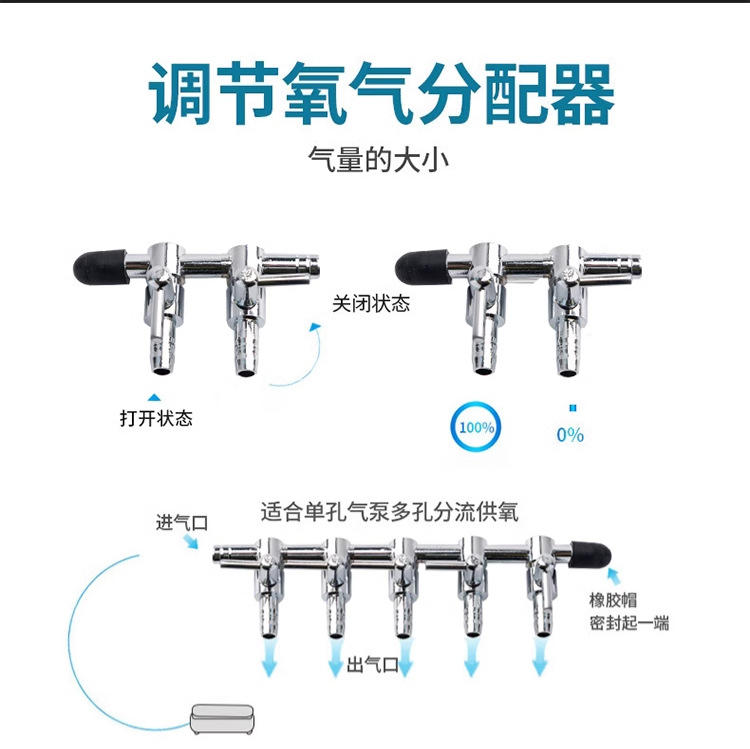 调节氧气分配器

气量的大小

关闭状态

打开状态

100%

0%

适合单孔气泵多孔分流供氧

进气口

橡胶帽
密封起一端

出气口