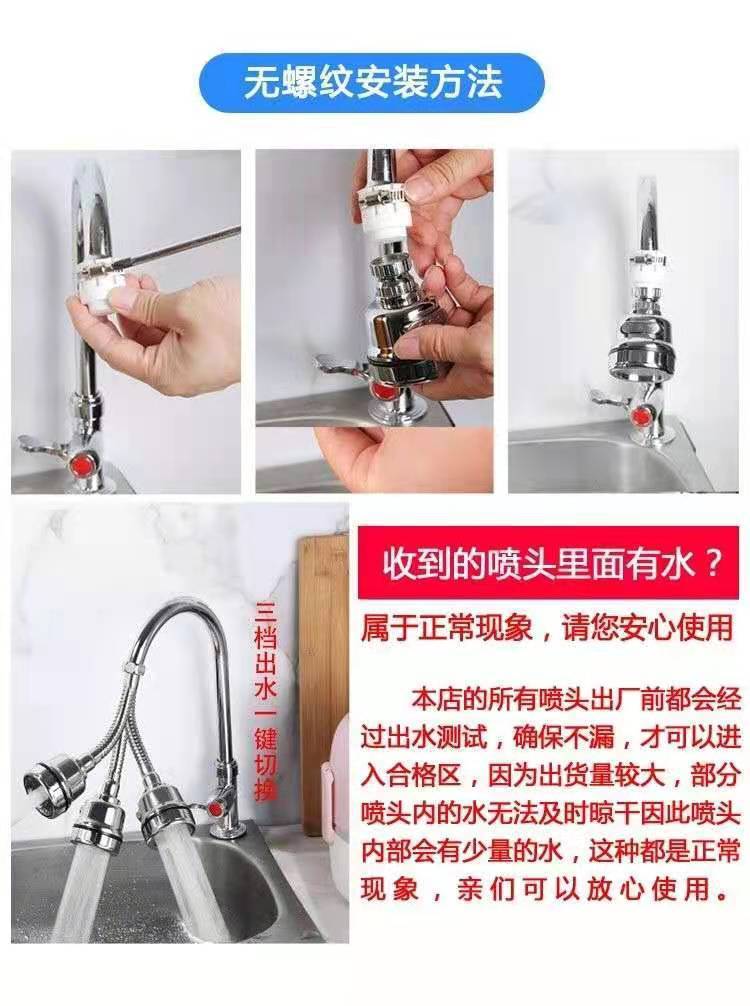 无螺纹安装方法

三档出水一键切换

收到的喷头里面有水？

属于正常现象，请您安心使用

本店的所有喷头出厂前都会经过出水测试，确保不漏，才可以进入合格区，因为出货量较大，部分喷头内的水无法及时晾干因此喷头内部会有少量的水，这种都是正常现象，亲们可以放心使用。