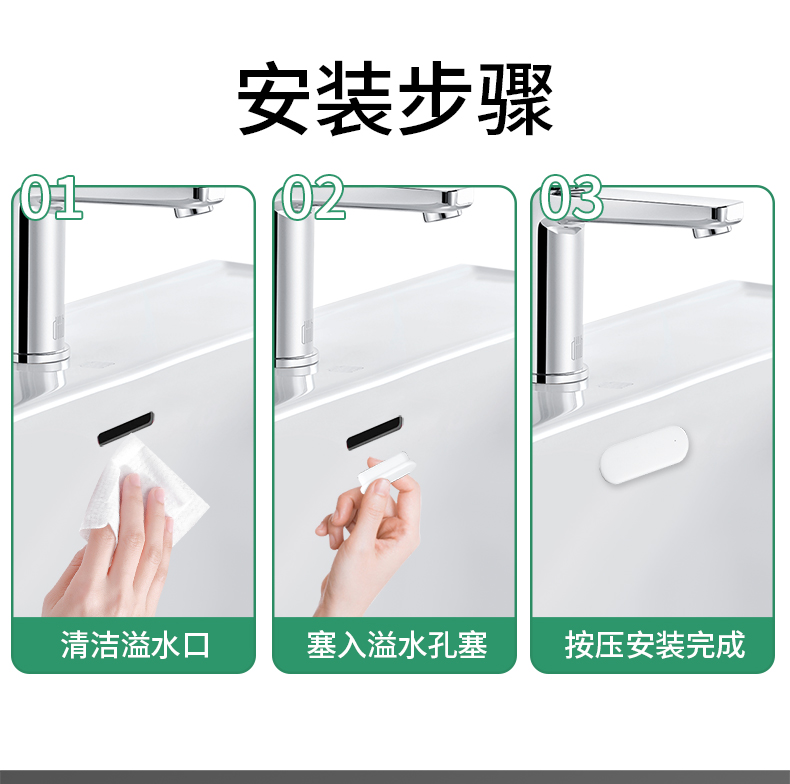 安装步骤

01

清洁溢水口

02

塞入溢水孔塞

03

按压安装完成