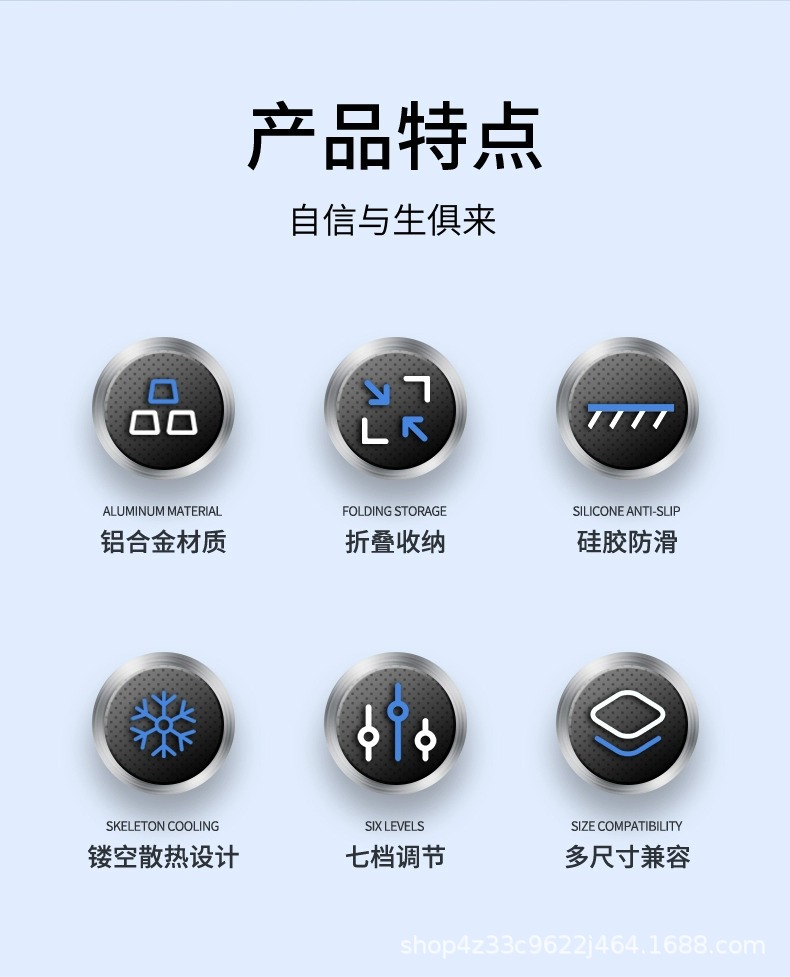 产品特点

自信与生俱来

ALUMINUM MATERIAL
铝合金材质

FOLDING STORAGE
折叠收纳

SILICONE ANTI-SLIP
硅胶防滑

SKELETON COOLING
镂空散热设计

SIX LEVELS
七档调节

SIZE COMPATIBILITY
多尺寸兼容

shop4z33c9622j464.1688.com