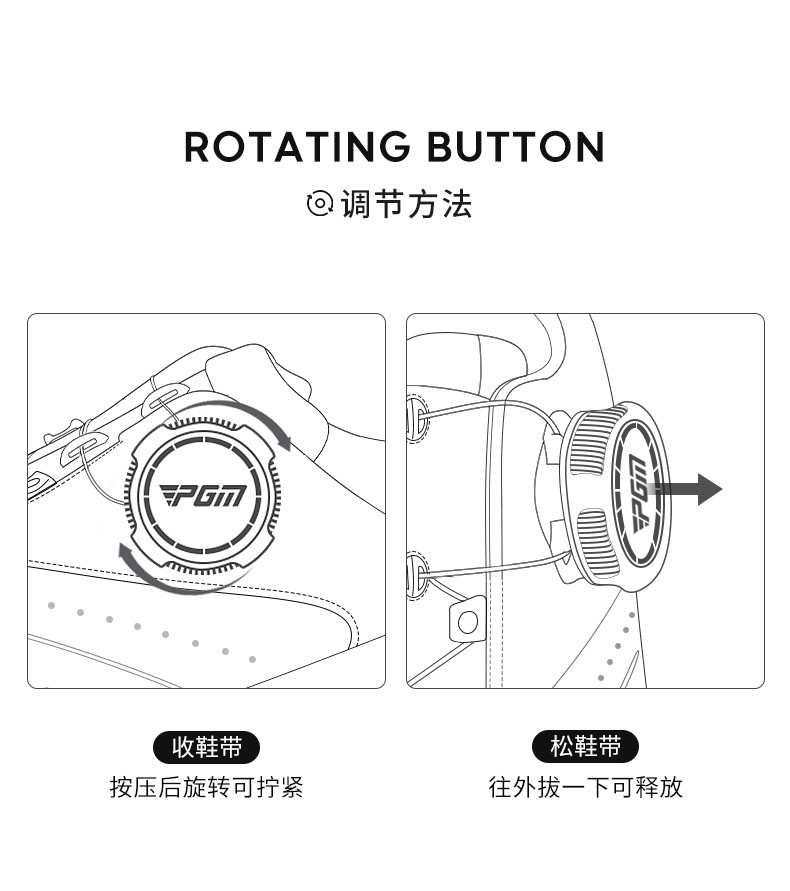 ROTATING BUTTON

调节方法

PGM

PGM

收鞋带

按压后旋转可拧紧

松鞋带

往外拔一下可释放