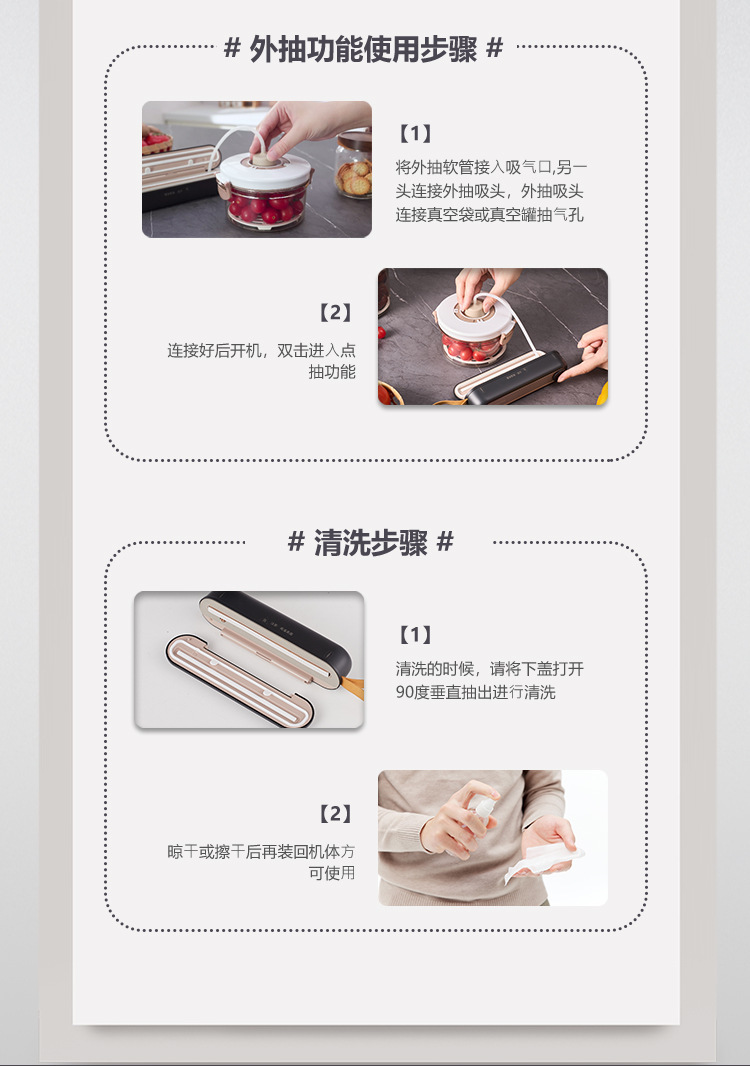 # 外抽功能使用步骤 #

【1】

将外抽软管接入吸气口,另一头连接外抽吸头，外抽吸头连接真空袋或真空罐抽气孔

【2】

连接好后开机，双击进入点抽功能

# 清洗步骤 #

【1】

清洗的时候，请将下盖打开90度垂直抽出进行清洗

【2】

晾干或擦干后再装回机体方可使用