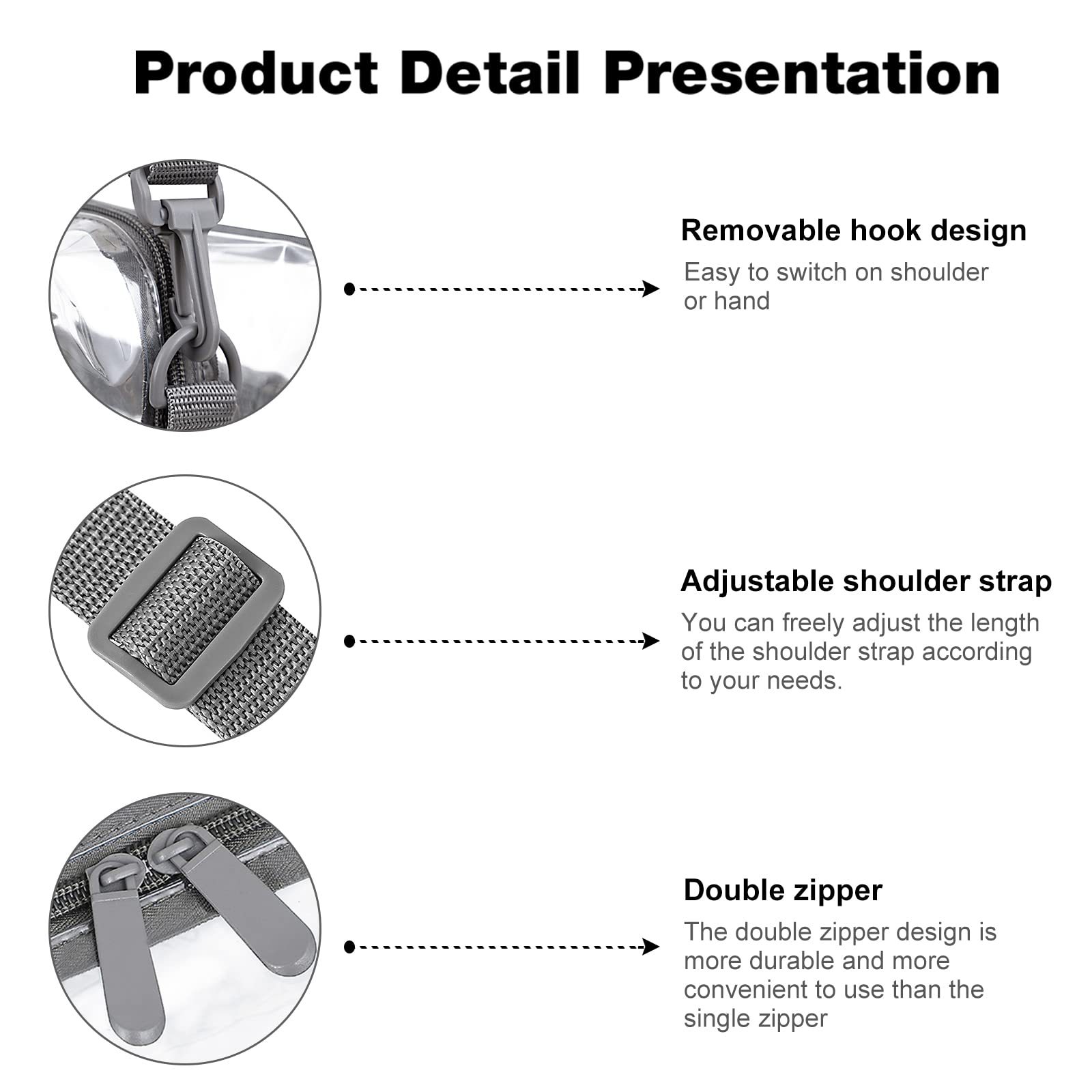 Product Detail Presentation

Removable hook design
Easy to switch on shoulder or hand

Adjustable shoulder strap
You can freely adjust the length of the shoulder strap according to your needs.

Double zipper
The double zipper design is more durable and more convenient to use than the single zipper