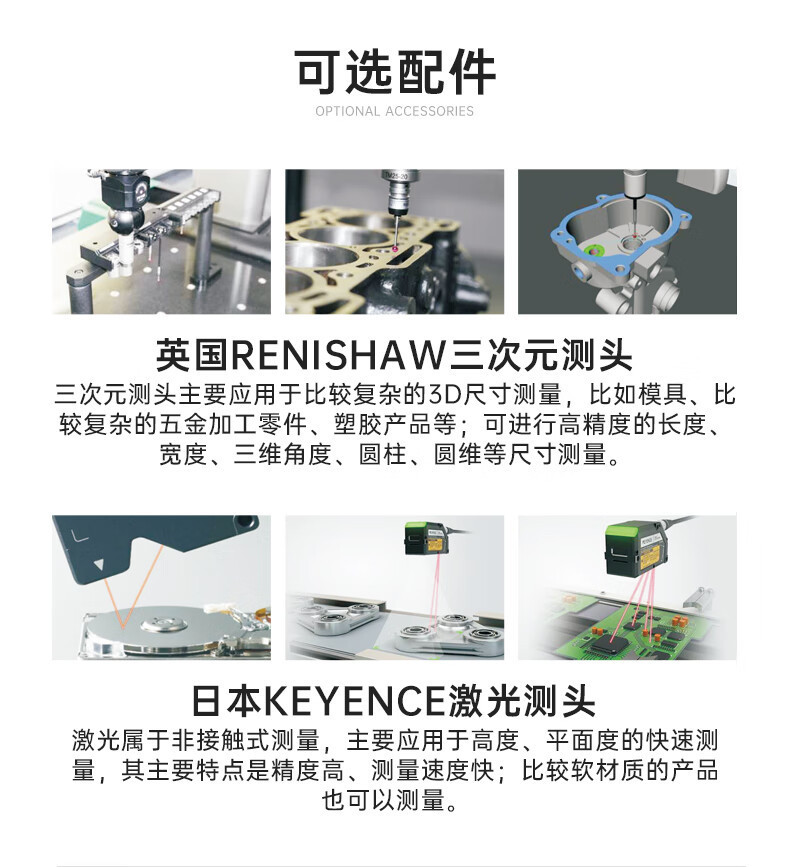 可选配件
OPTIONAL ACCESSORIES

英国RENISHAW三次元测头
三次元测头主要应用于比较复杂的3D尺寸测量，比如模具、比较复杂的五金加工零件、塑胶产品等；可进行高精度的长度、宽度、三维角度、圆柱、圆维等尺寸测量。

日本KEYENCE激光测头
激光属于非接触式测量，主要应用于高度、平面度的快速测量，其主要特点是精度高、测量速度快；比较软材质的产品也可以测量。