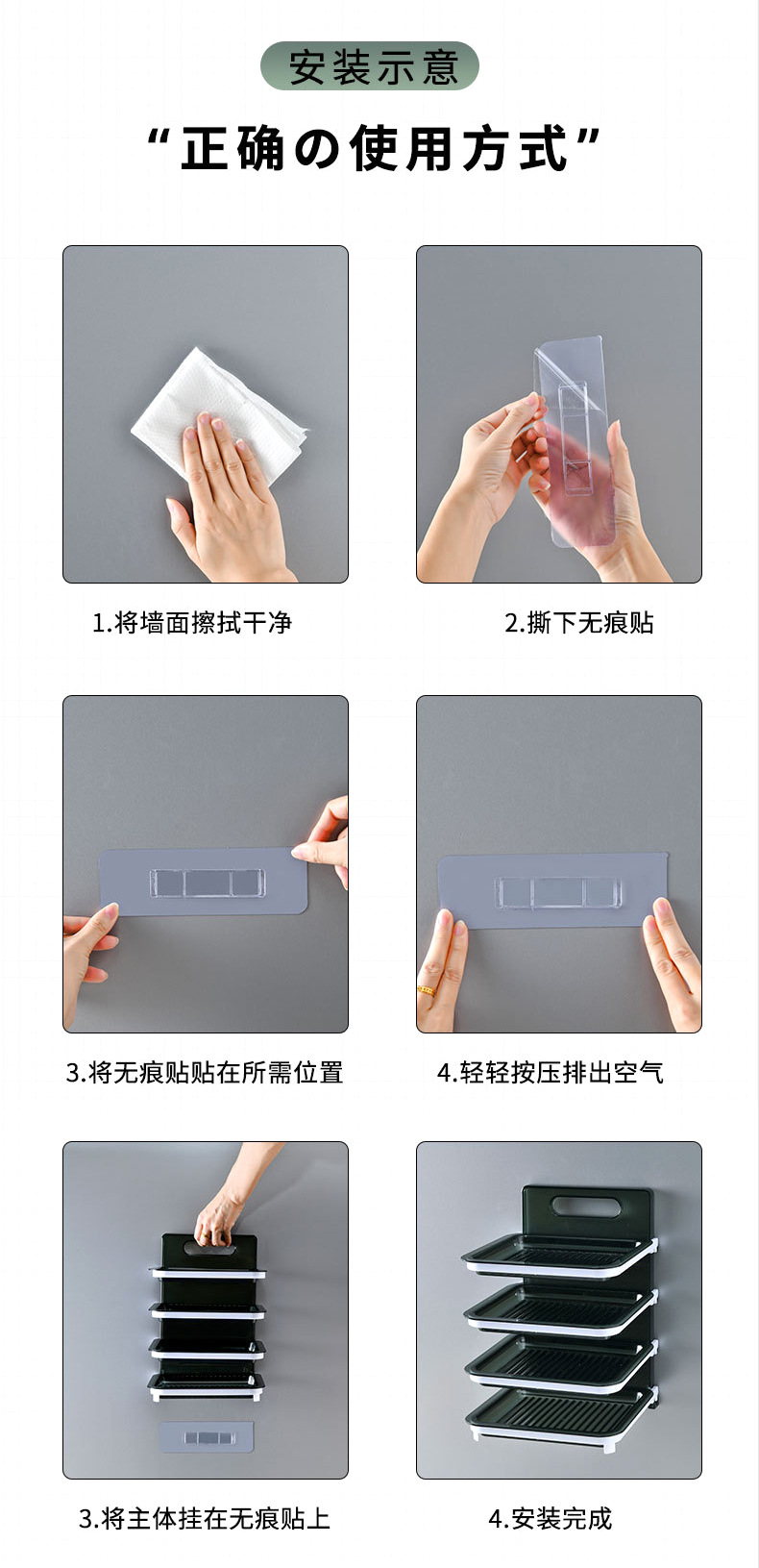 安装示意

“正确の使用方式”

1.将墙面擦拭干净

2.撕下无痕贴

3.将无痕贴贴在所需位置

4.轻轻按压排出空气

3.将主体挂在无痕贴上

4.安装完成