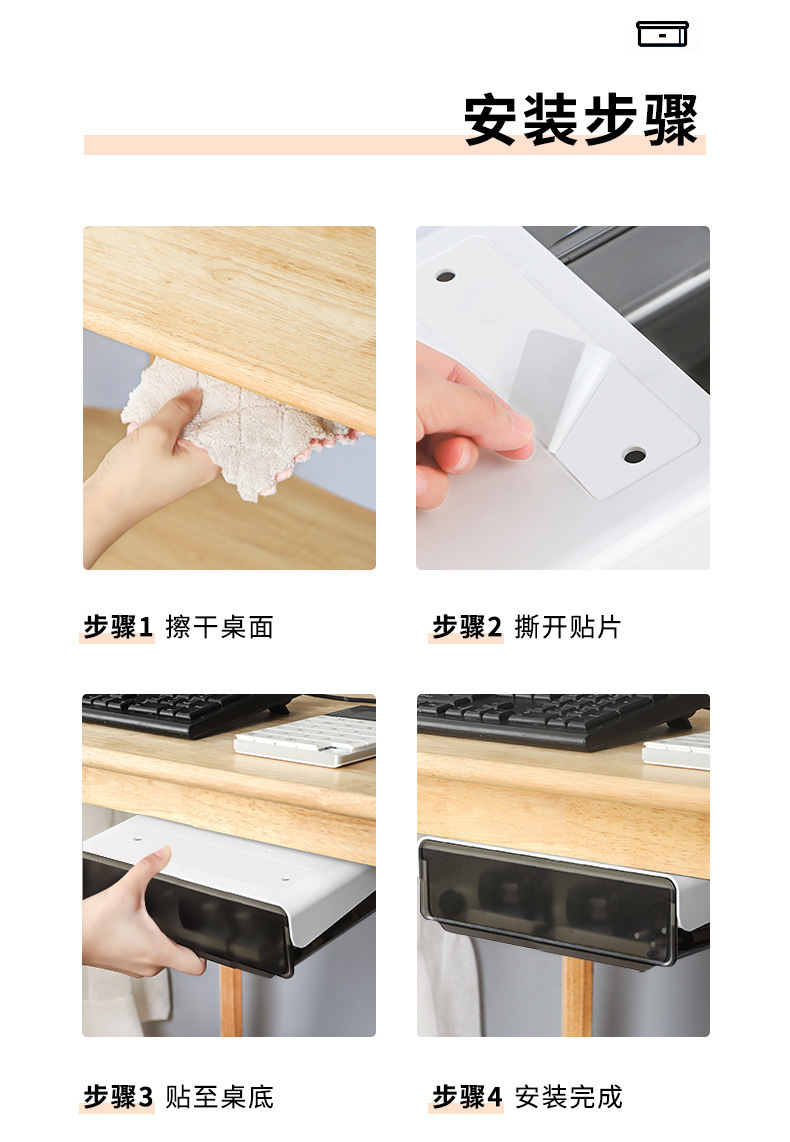 安装步骤

步骤1 擦干桌面

步骤2 撕开贴片

步骤3 贴至桌底

步骤4 安装完成