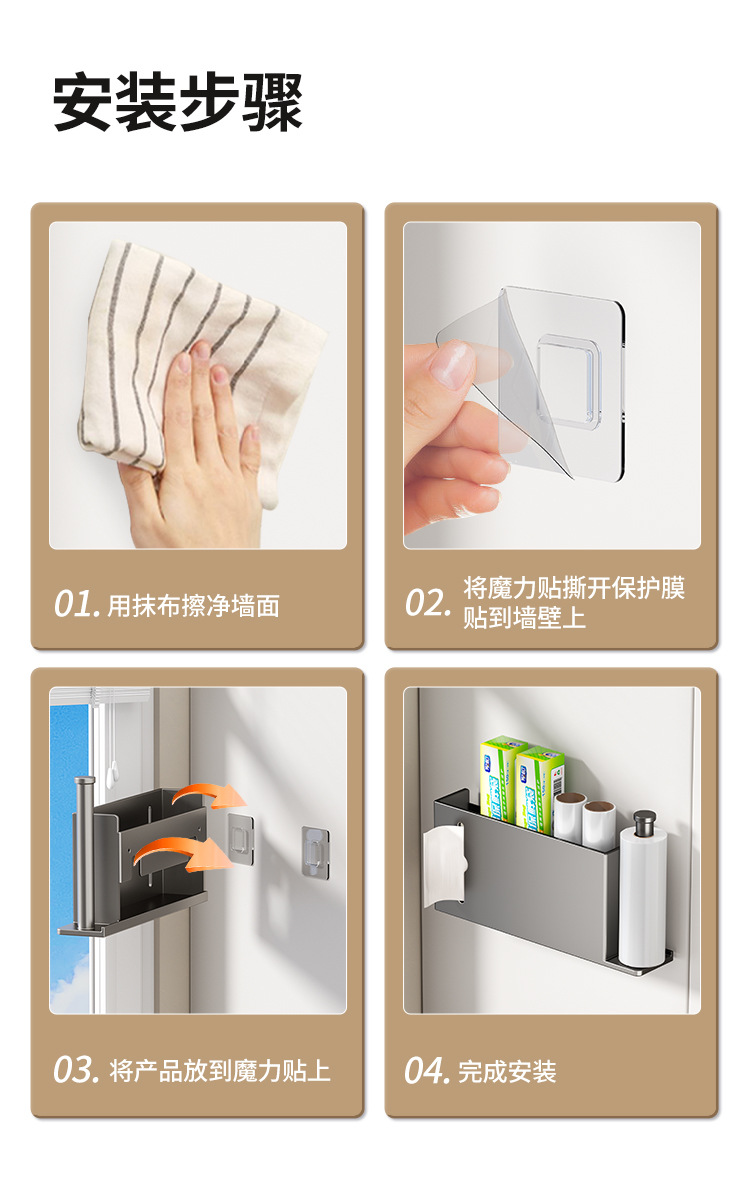 安装步骤

01. 用抹布擦净墙面

02. 将魔力贴撕开保护膜贴到墙壁上

03. 将产品放到魔力贴上

04. 完成安装