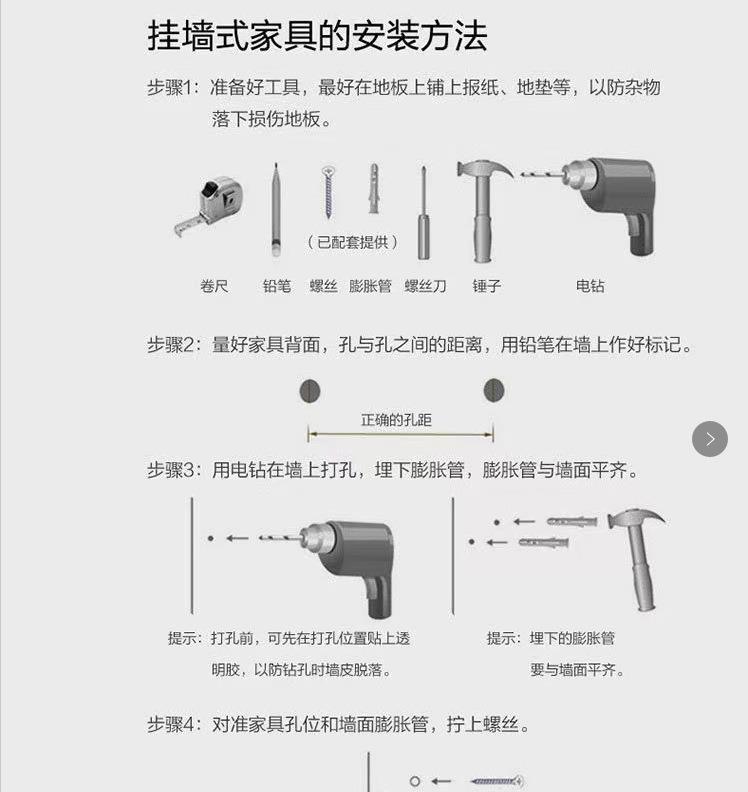 挂墙式家具的安装方法

步骤1：准备好工具，最好在地板上铺上报纸、地垫等，以防杂物落下损伤地板。

（已配套提供）

卷尺　铅笔　螺丝　膨胀管　螺丝刀　锤子　电钻

步骤2：量好家具背面，孔与孔之间的距离，用铅笔在墙上作好标记。

正确的孔距

步骤3：用电钻在墙上打孔，埋下膨胀管，膨胀管与墙面平齐。

提示：打孔前，可先在打孔位置贴上透明胶，以防钻孔时墙皮脱落。

提示：埋下的膨胀管要与墙面平齐。

步骤4：对准家具孔位和墙面膨胀管，拧上螺丝。