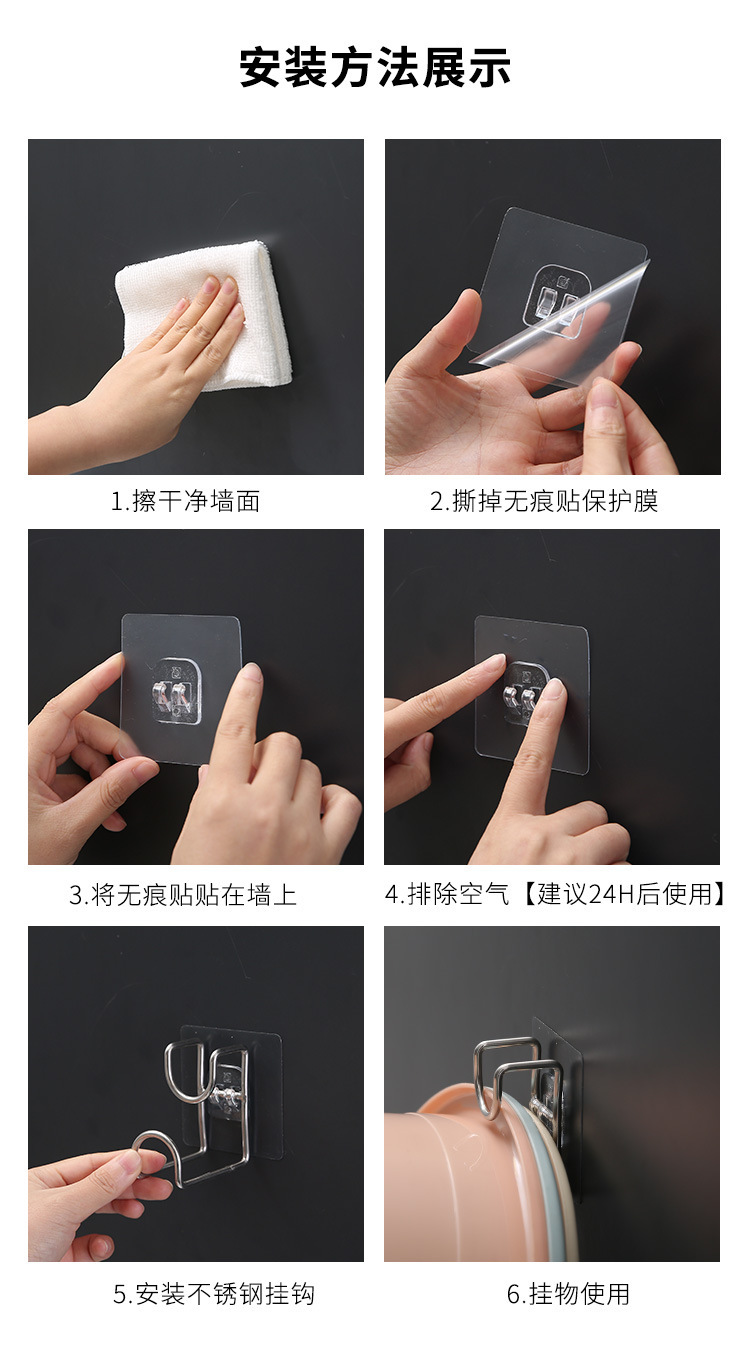 安装方法展示

1.擦干净墙面

2.撕掉无痕贴保护膜

3.将无痕贴贴在墙上

4.排除空气【建议24H后使用】

5.安装不锈钢挂钩

6.挂物使用