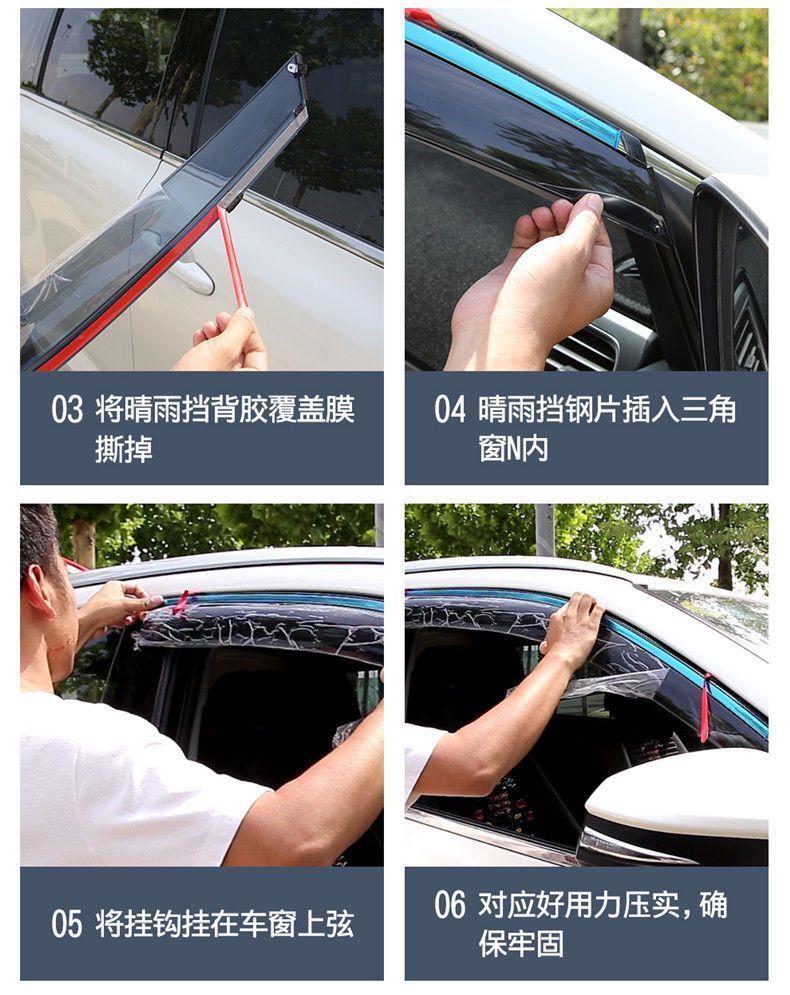 03 将晴雨挡背胶覆盖膜撕掉

04 晴雨挡钢片插入三角窗N内

05 将挂钩挂在车窗上弦

06 对应好用力压实，确保牢固