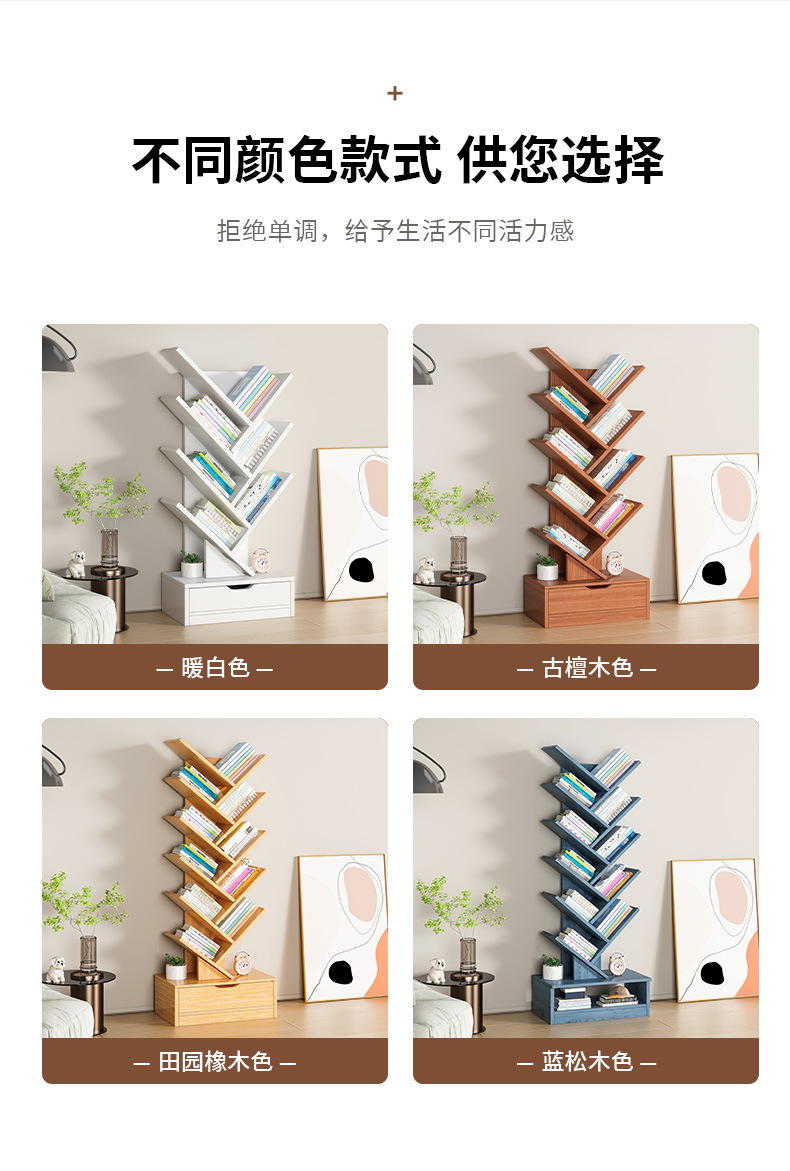 +

不同颜色款式 供您选择

拒绝单调，给予生活不同活力感

— 暖白色 —

— 古檀木色 —

— 田园橡木色 —

— 蓝松木色 —