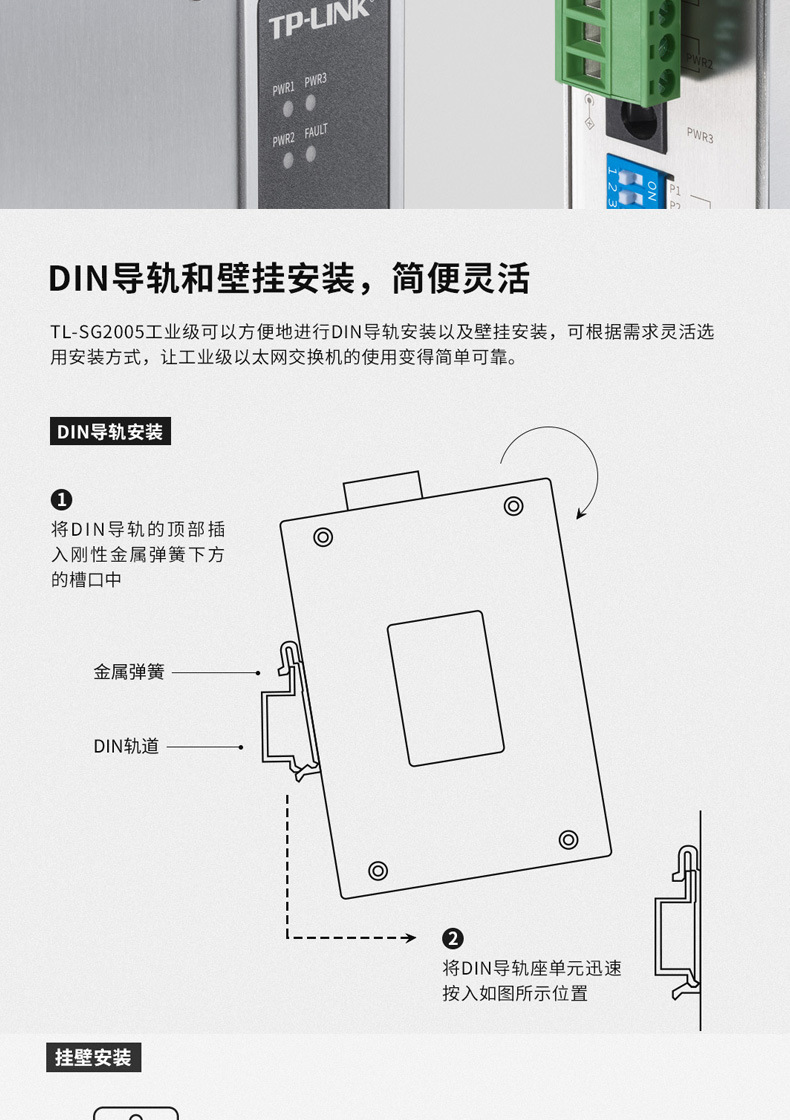 TP-LINK

PWR1 PWR3

PWR2 FAULT

PWR2

PWR3

1 2 3 ON

P1

P2

DIN导轨和壁挂安装，简便灵活

TL-SG2005工业级可以方便地进行DIN导轨安装以及壁挂安装，可根据需求灵活选用安装方式，让工业级以太网交换机的使用变得简单可靠。

DIN导轨安装

❶
将DIN导轨的顶部插入刚性金属弹簧下方的槽口中

金属弹簧

DIN轨道

❷
将DIN导轨座单元迅速按入如图所示位置

挂壁安装