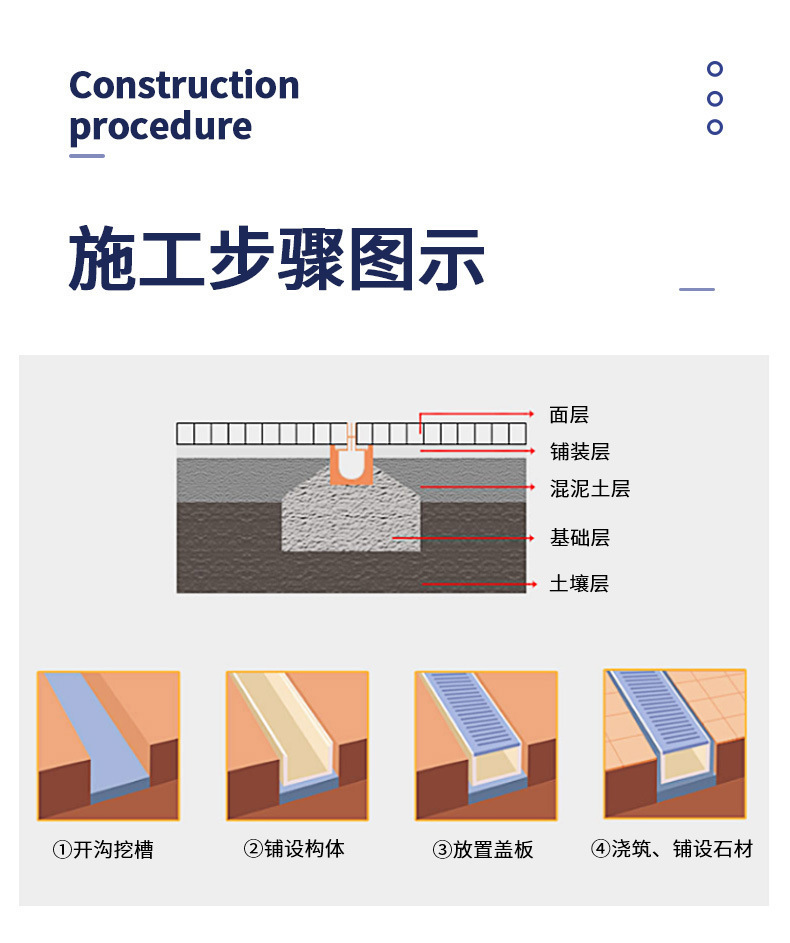 Construction procedure

施工步骤图示

面层
铺装层
混泥土层
基础层
土壤层

①开沟挖槽

②铺设构体

③放置盖板

④浇筑、铺设石材