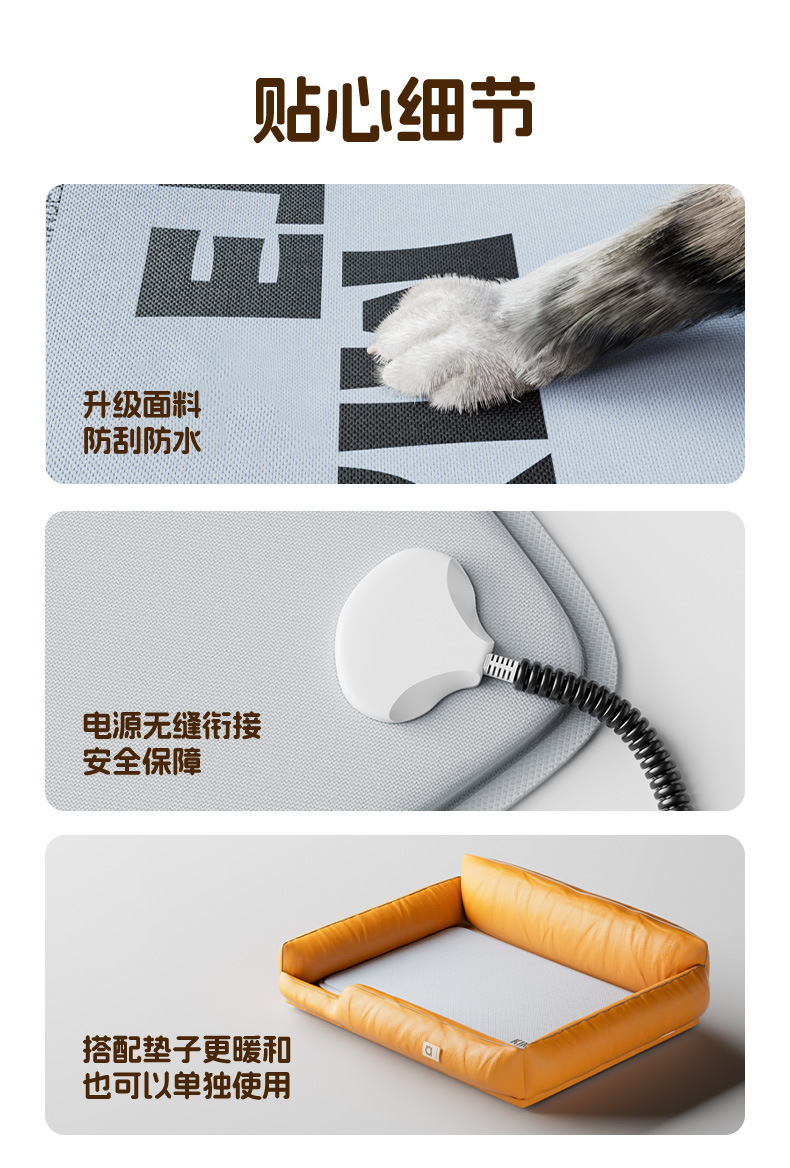 贴心细节

升级面料
防刮防水

电源无缝衔接
安全保障

搭配垫子更暖和
也可以单独使用