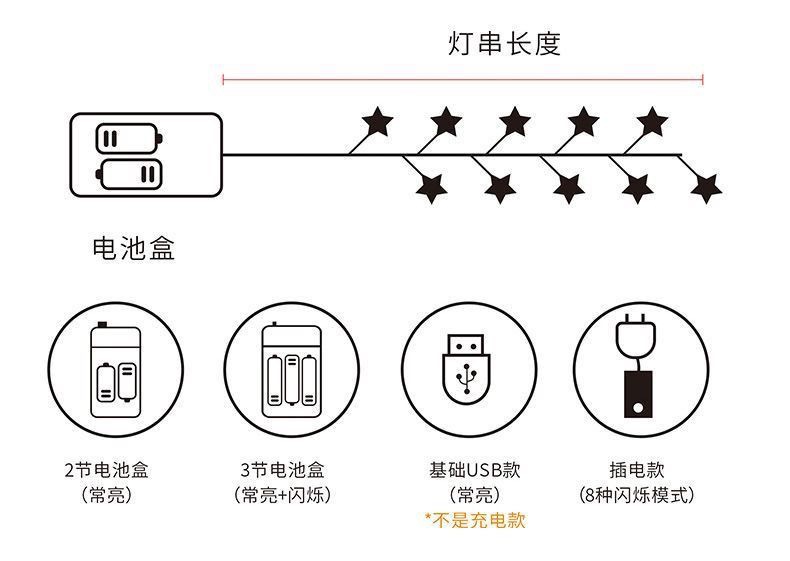 灯串长度

电池盒

2节电池盒
(常亮)

3节电池盒
(常亮+闪烁)

基础USB款
(常亮)
*不是充电款

插电款
(8种闪烁模式)