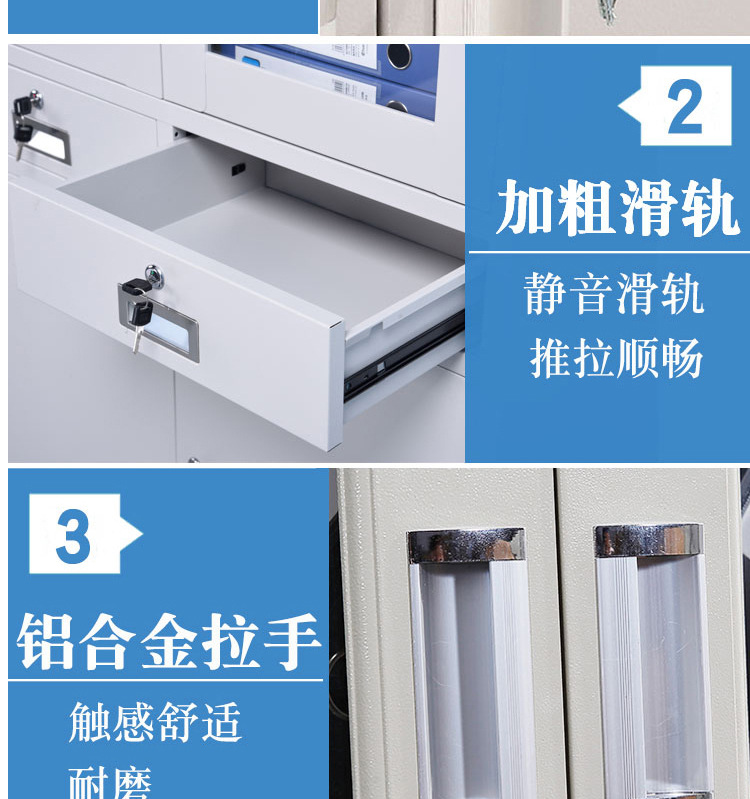 2

加粗滑轨

静音滑轨
推拉顺畅

3

铝合金拉手

触感舒适
耐磨