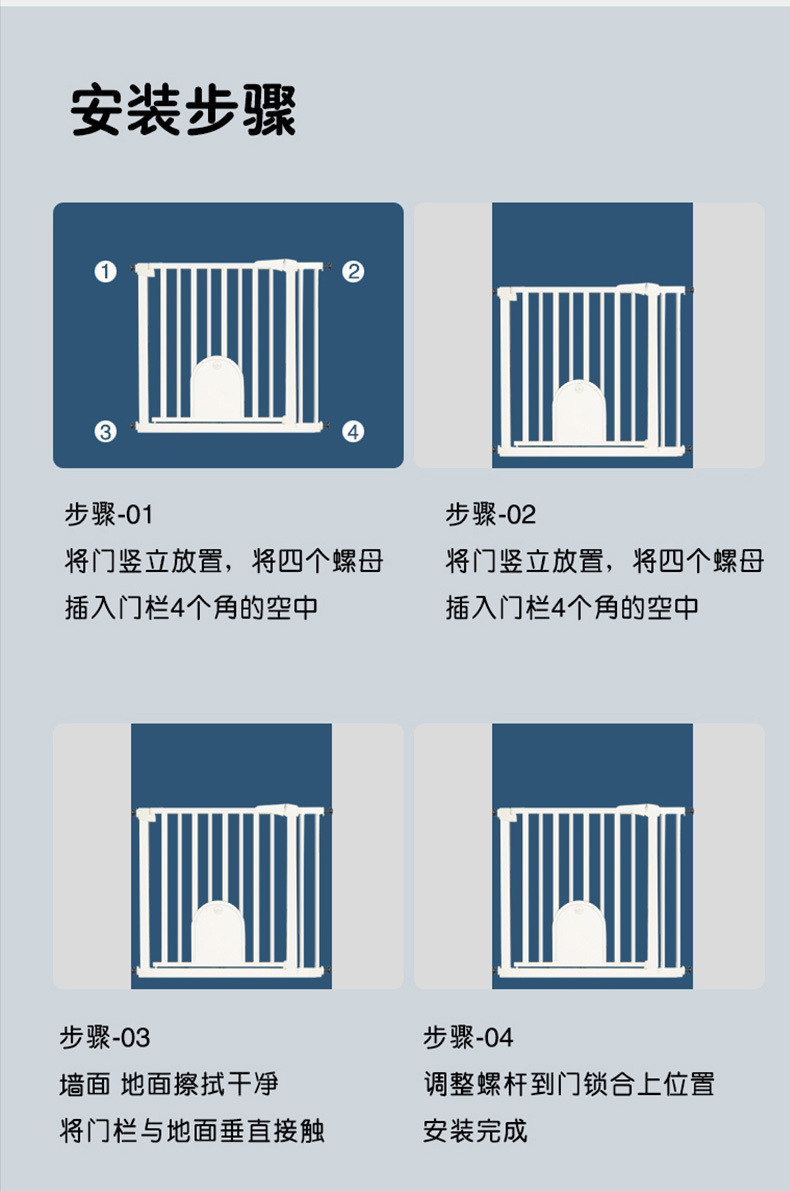 安装步骤

1
2
3
4

步骤-01
将门竖立放置，将四个螺母插入门栏4个角的空中

步骤-02
将门竖立放置，将四个螺母插入门栏4个角的空中

步骤-03
墙面 地面擦拭干净
将门栏与地面垂直接触

步骤-04
调整螺杆到门锁合上位置
安装完成