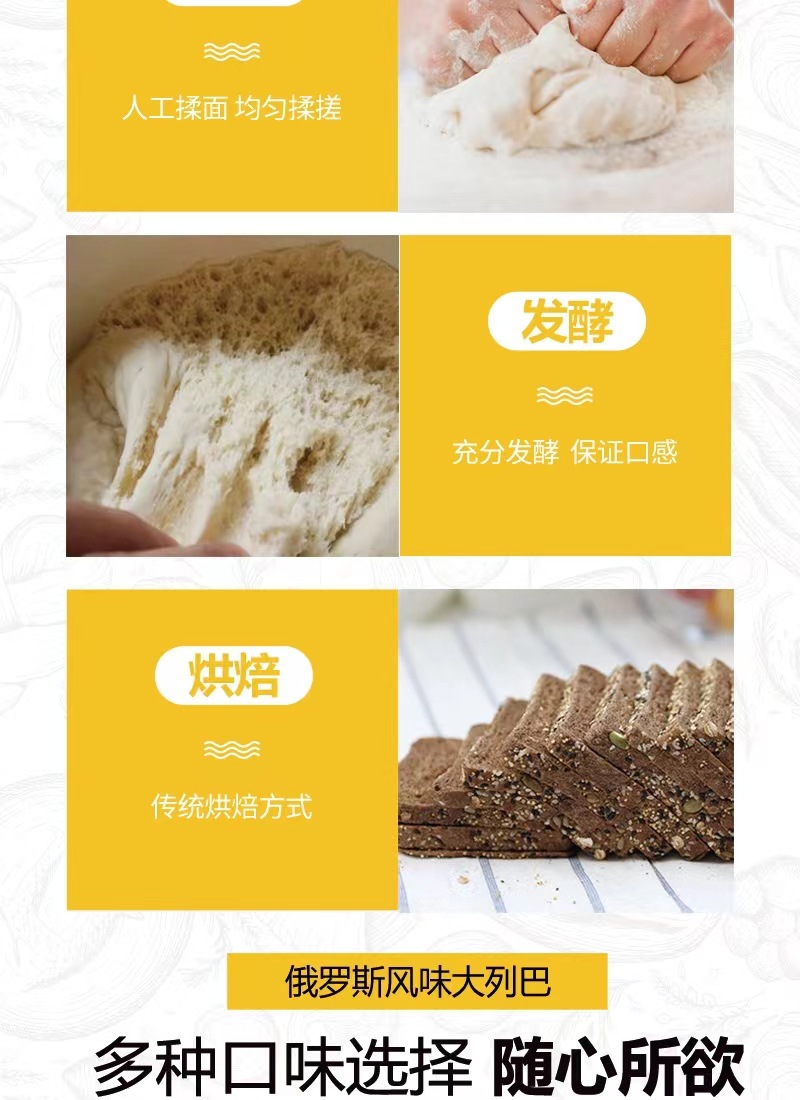 人工揉面 均匀揉搓

发酵

充分发酵 保证口感

烘焙

传统烘焙方式

俄罗斯风味大列巴

多种口味选择 随心所欲