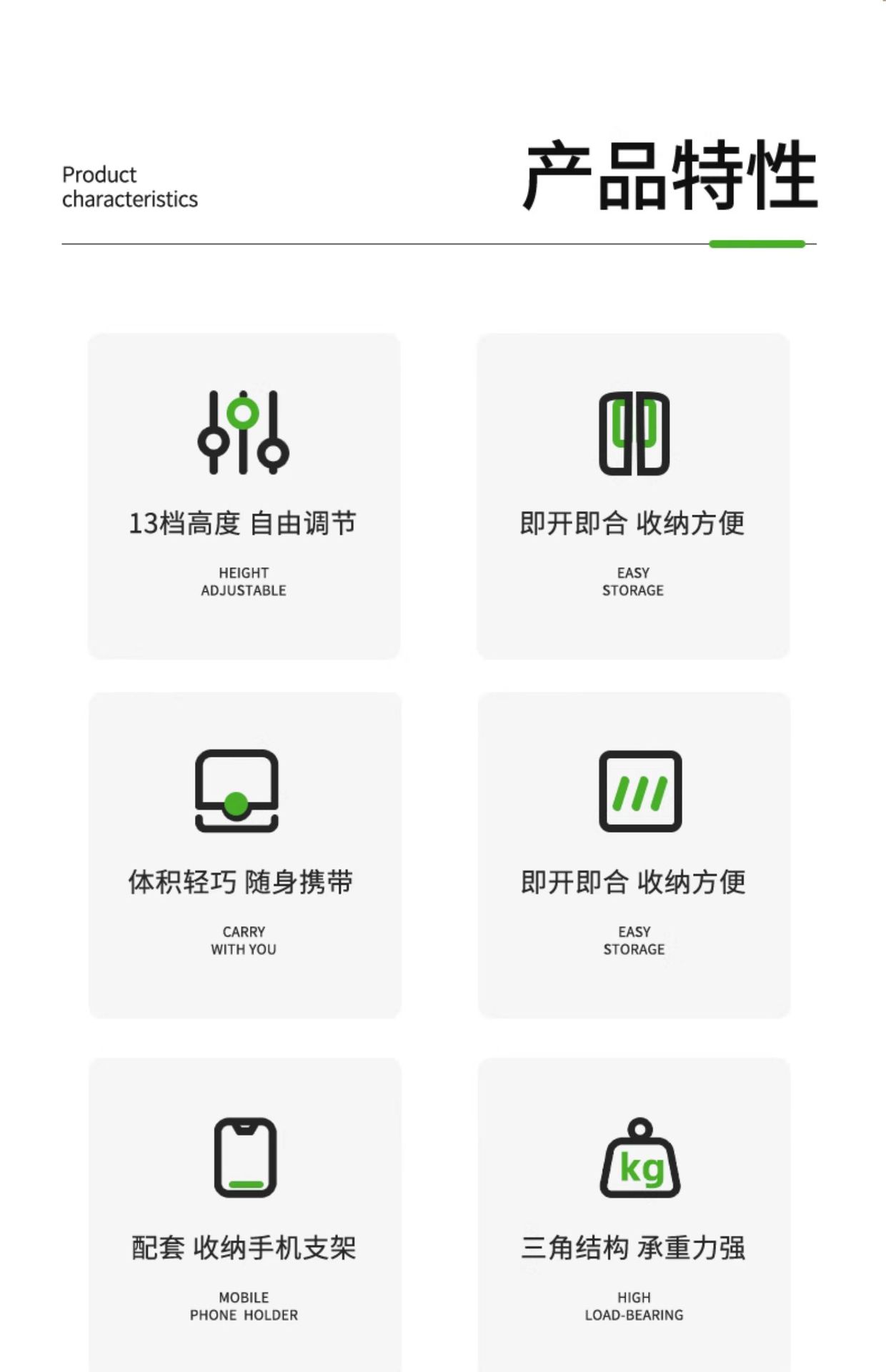 Product
characteristics

产品特性

13档高度 自由调节

HEIGHT
ADJUSTABLE

即开即合 收纳方便

EASY
STORAGE

体积轻巧 随身携带

CARRY
WITH YOU

即开即合 收纳方便

EASY
STORAGE

配套 收纳手机支架

MOBILE
PHONE HOLDER

kg

三角结构 承重力强

HIGH
LOAD-BEARING