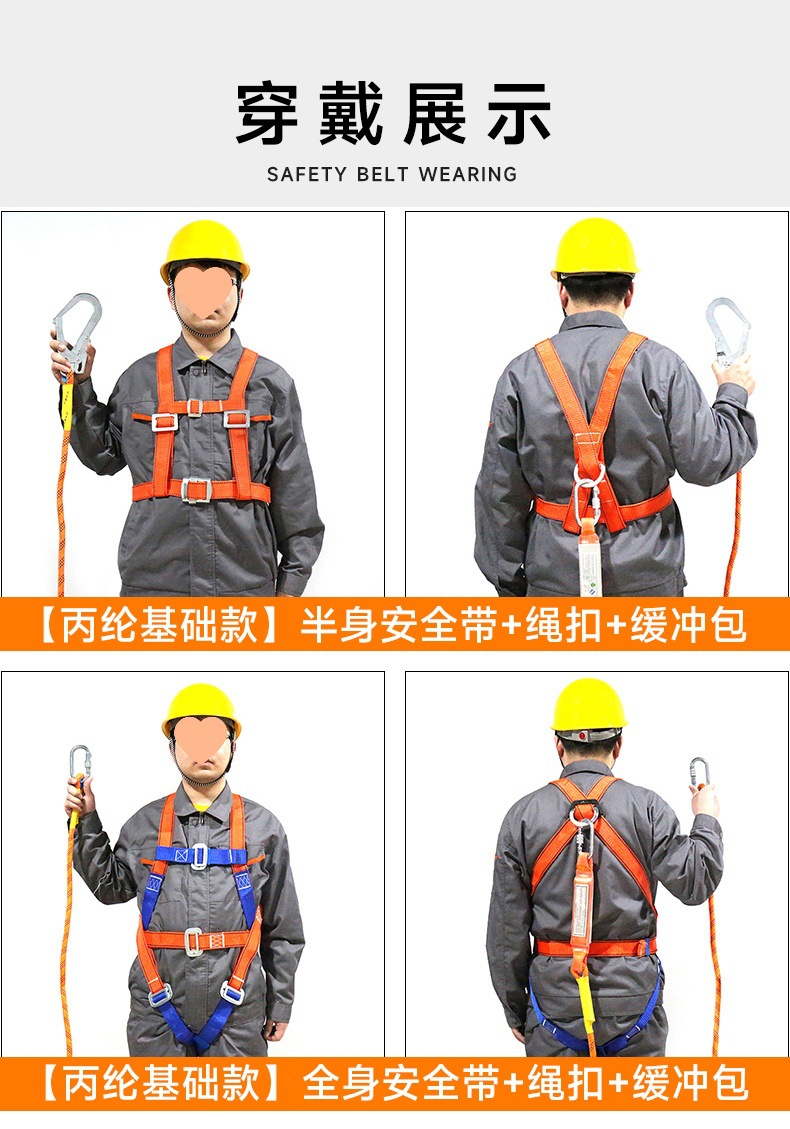 穿戴展示
SAFETY BELT WEARING

【丙纶基础款】半身安全带+绳扣+缓冲包

【丙纶基础款】全身安全带+绳扣+缓冲包