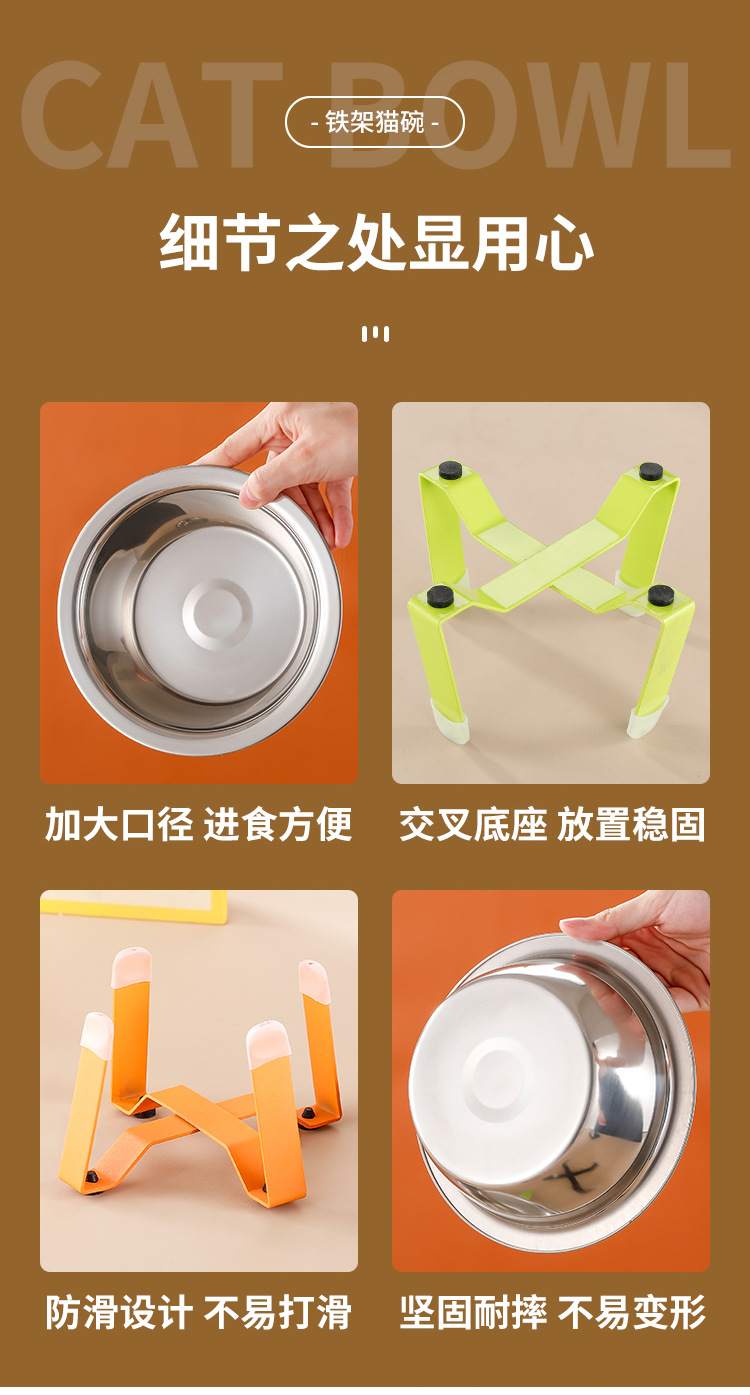 CAT BOWL

- 铁架猫碗 -

细节之处显用心

加大口径 进食方便

交叉底座 放置稳固

防滑设计 不易打滑

坚固耐摔 不易变形