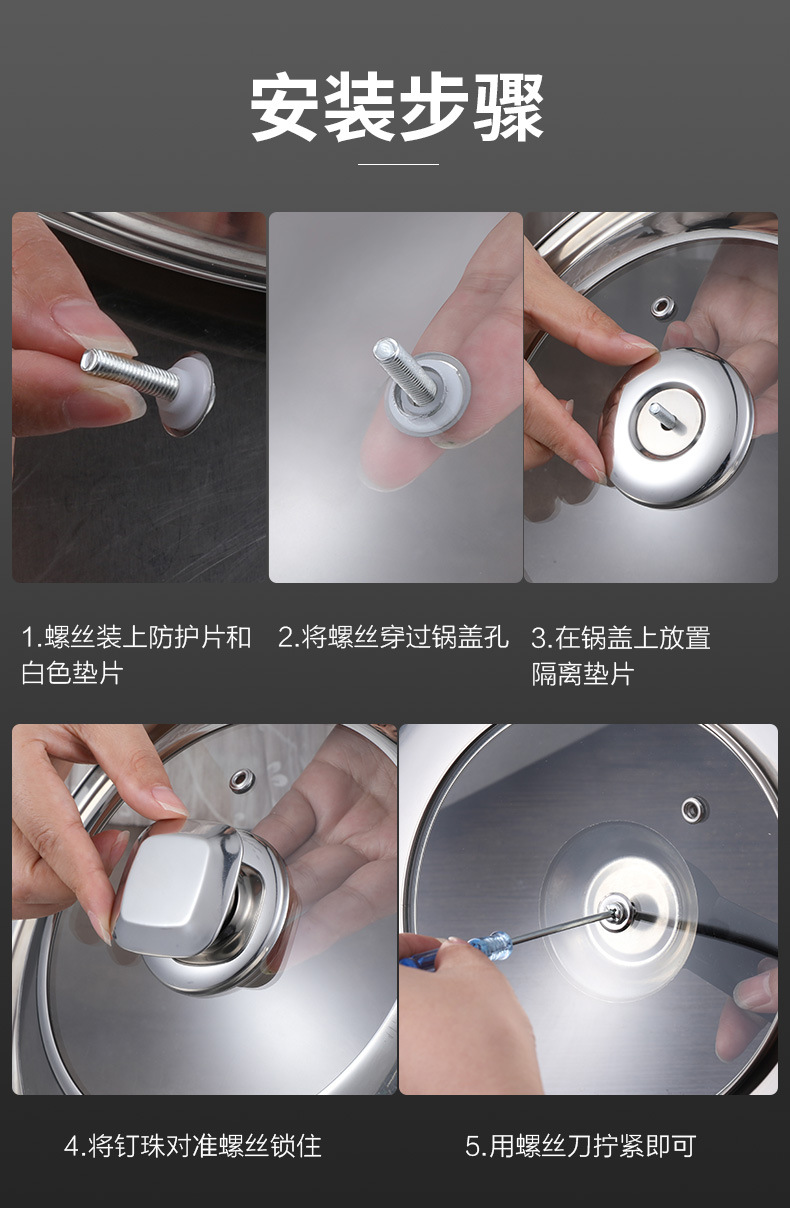 安装步骤

1.螺丝装上防护片和白色垫片

2.将螺丝穿过锅盖孔

3.在锅盖上放置隔离垫片

4.将钉珠对准螺丝锁住

5.用螺丝刀拧紧即可