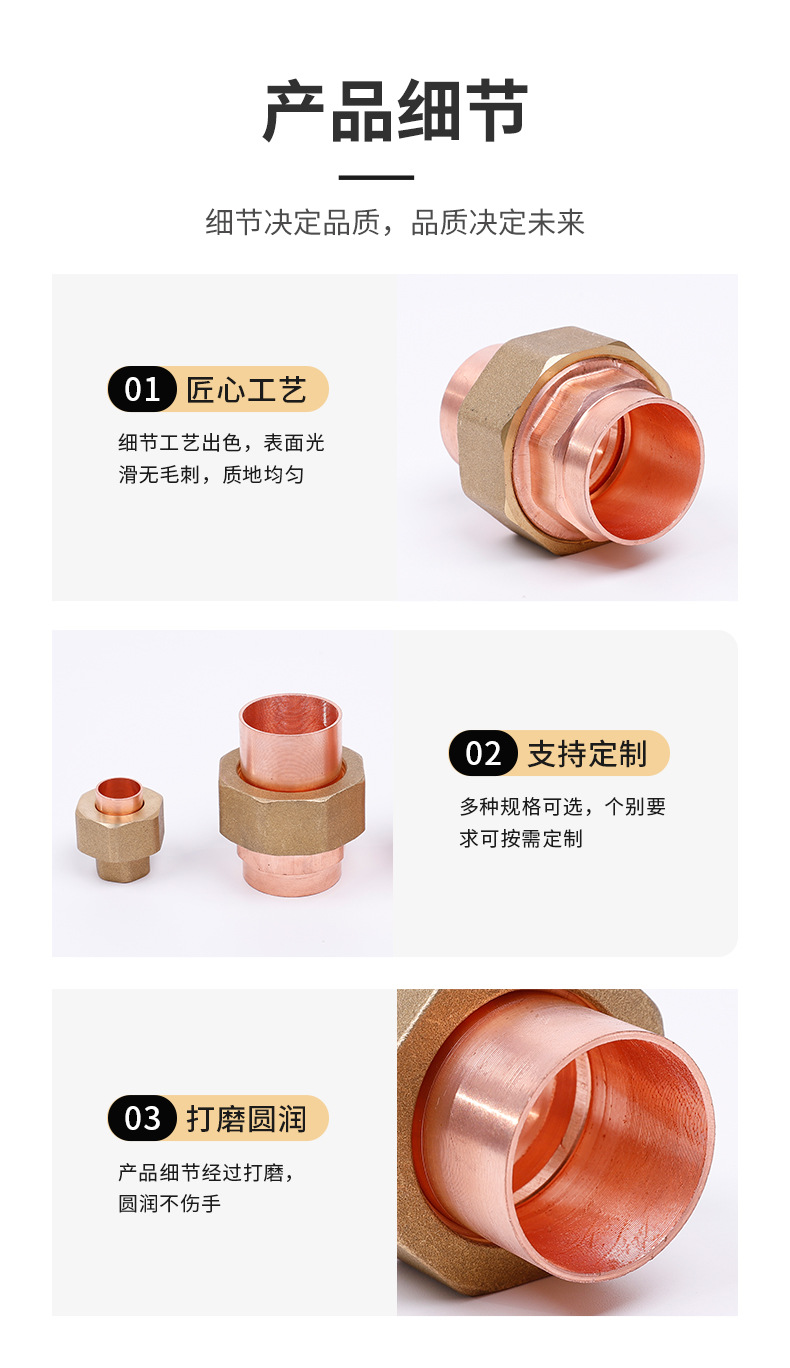 产品细节

细节决定品质，品质决定未来

01 匠心工艺

细节工艺出色，表面光滑无毛刺，质地均匀

02 支持定制

多种规格可选，个别要求可按需定制

03 打磨圆润

产品细节经过打磨，圆润不伤手