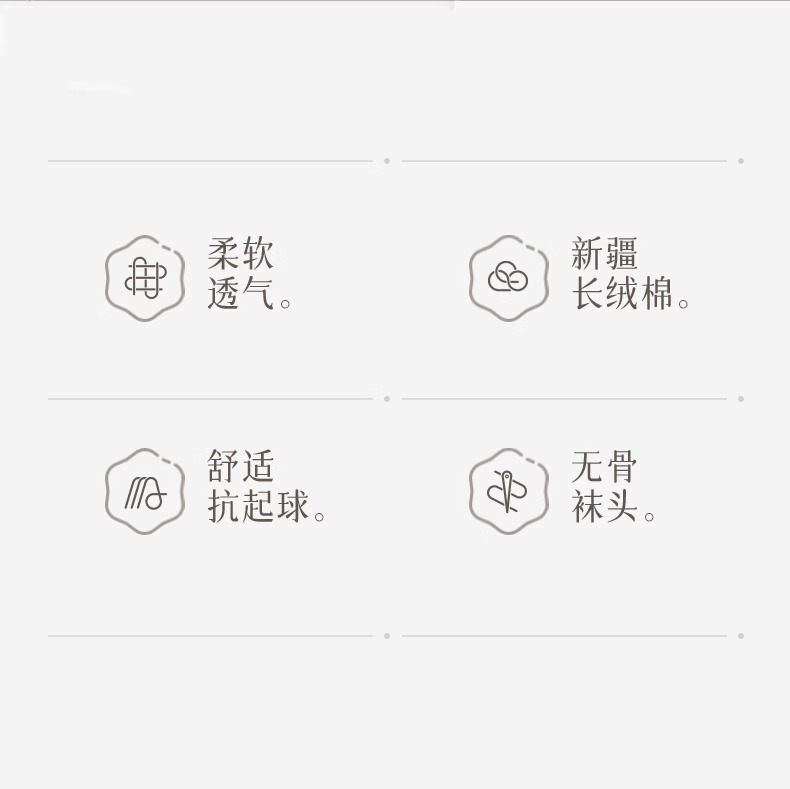 柔软
透气。

新疆
长绒棉。

舒适
抗起球。

无骨
袜头。